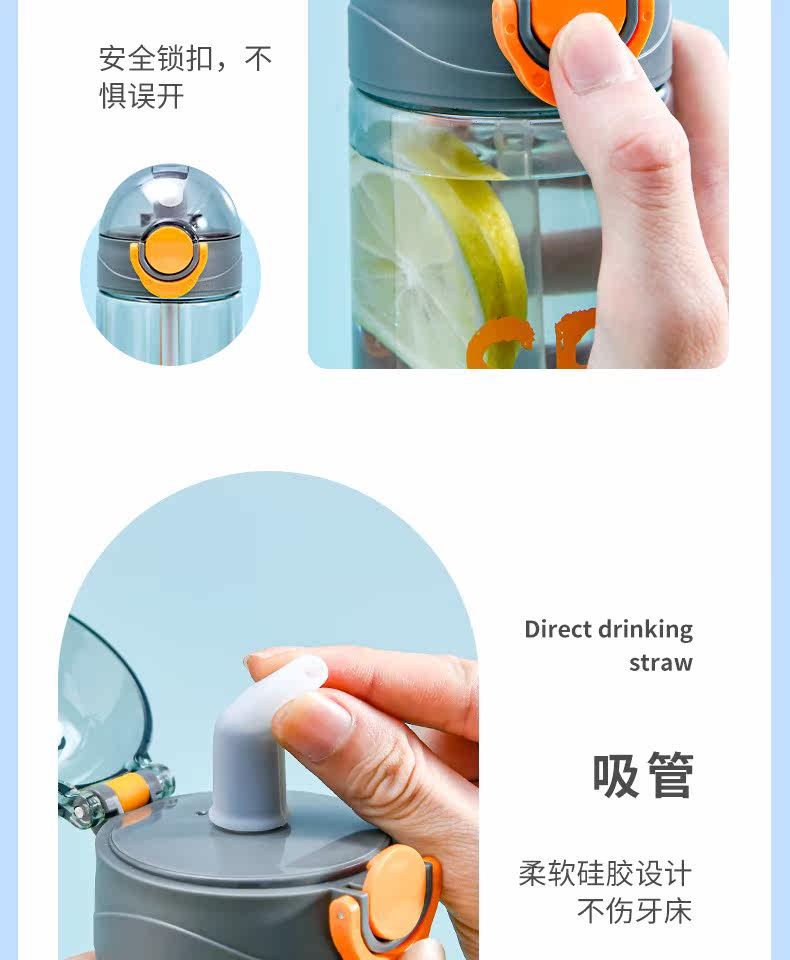 安全锁扣，不惧误开

Direct drinking straw

吸管

柔软硅胶设计
不伤牙床