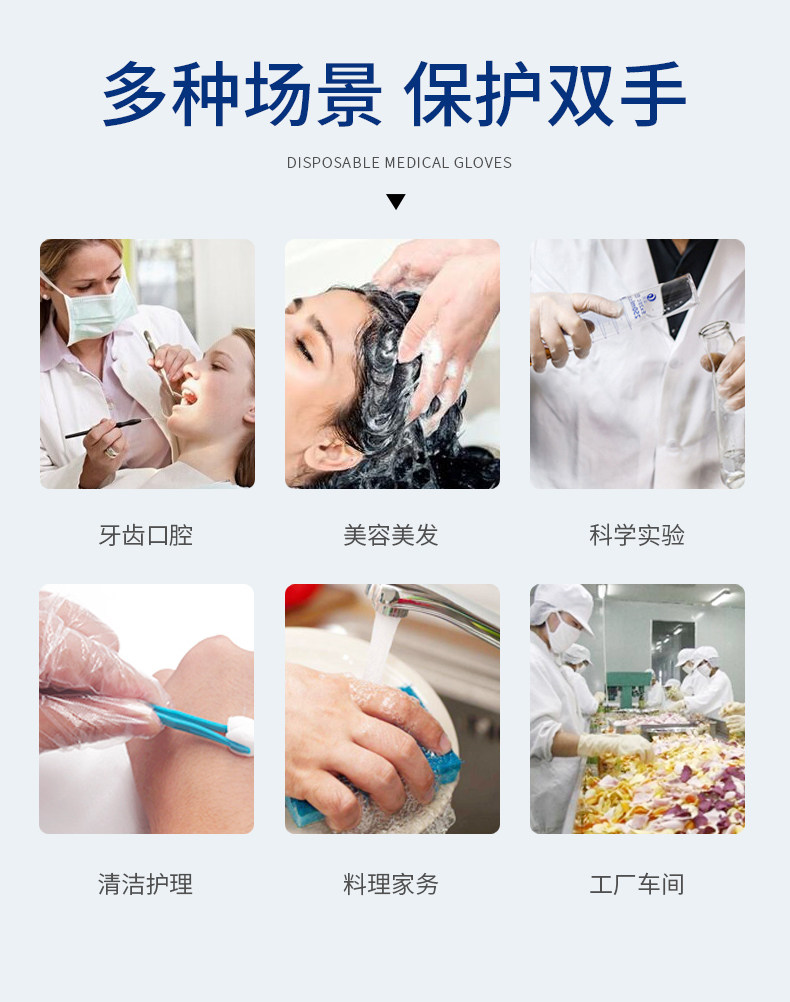 多种场景 保护双手

DISPOSABLE MEDICAL GLOVES

牙齿口腔

美容美发

科学实验

清洁护理

料理家务

工厂车间