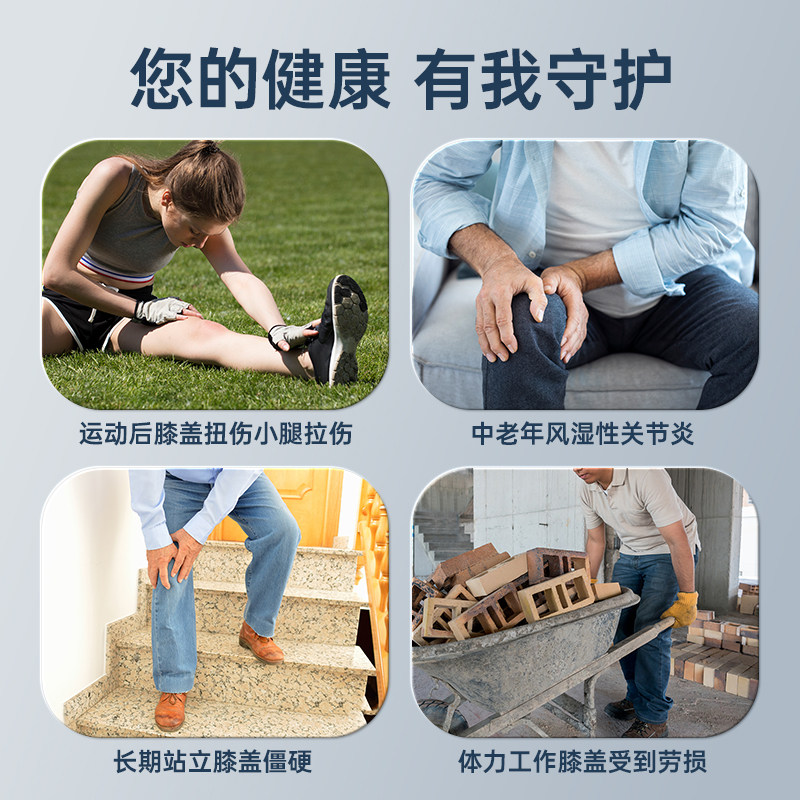 您的健康 有我守护

运动后膝盖扭伤小腿拉伤

中老年风湿性关节炎

长期站立膝盖僵硬

体力工作膝盖受到劳损