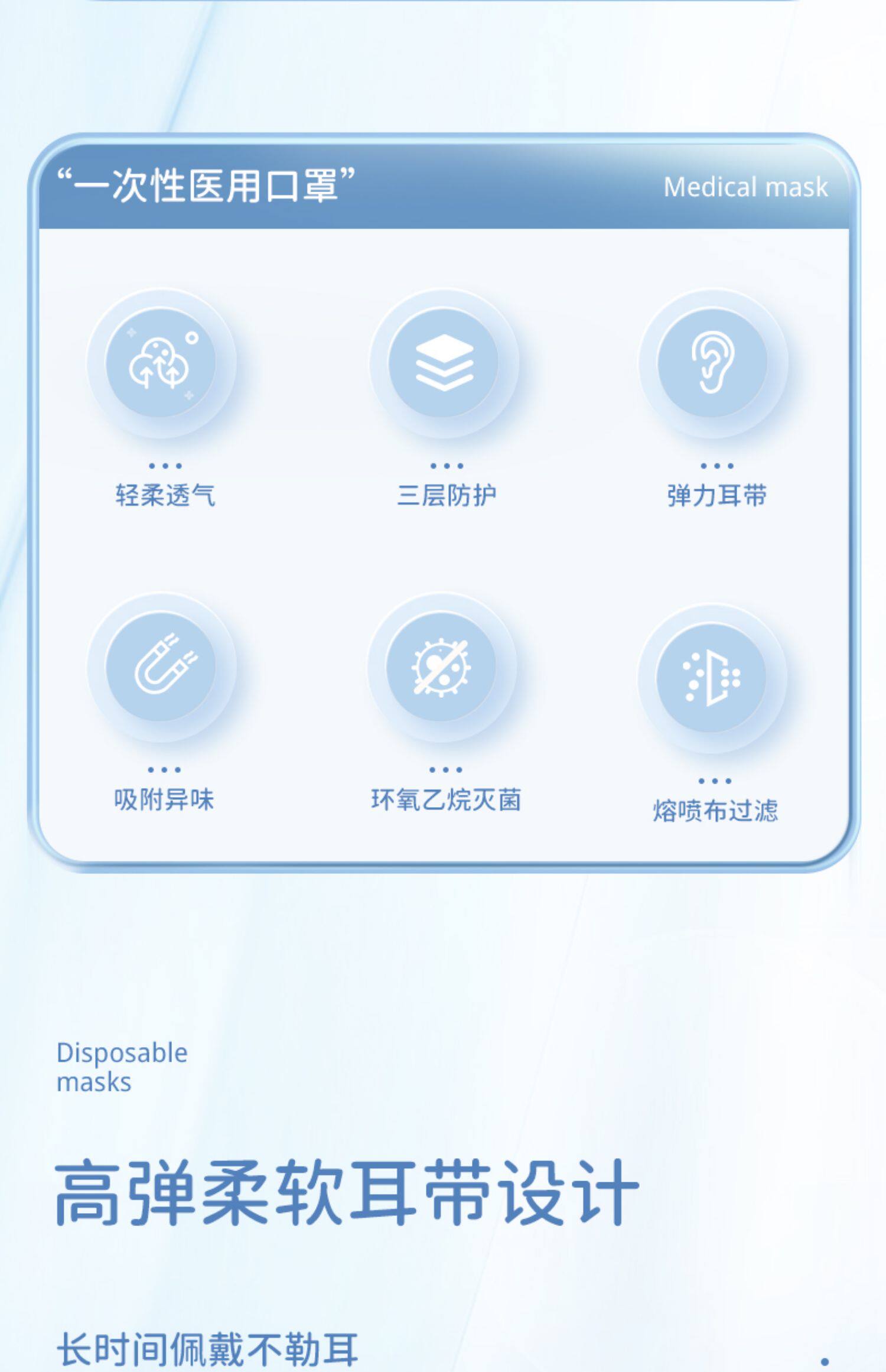 “一次性医用口罩” Medical mask

轻柔透气

三层防护

弹力耳带

吸附异味

环氧乙烷灭菌

熔喷布过滤

Disposable masks

高弹柔软耳带设计

长时间佩戴不勒耳