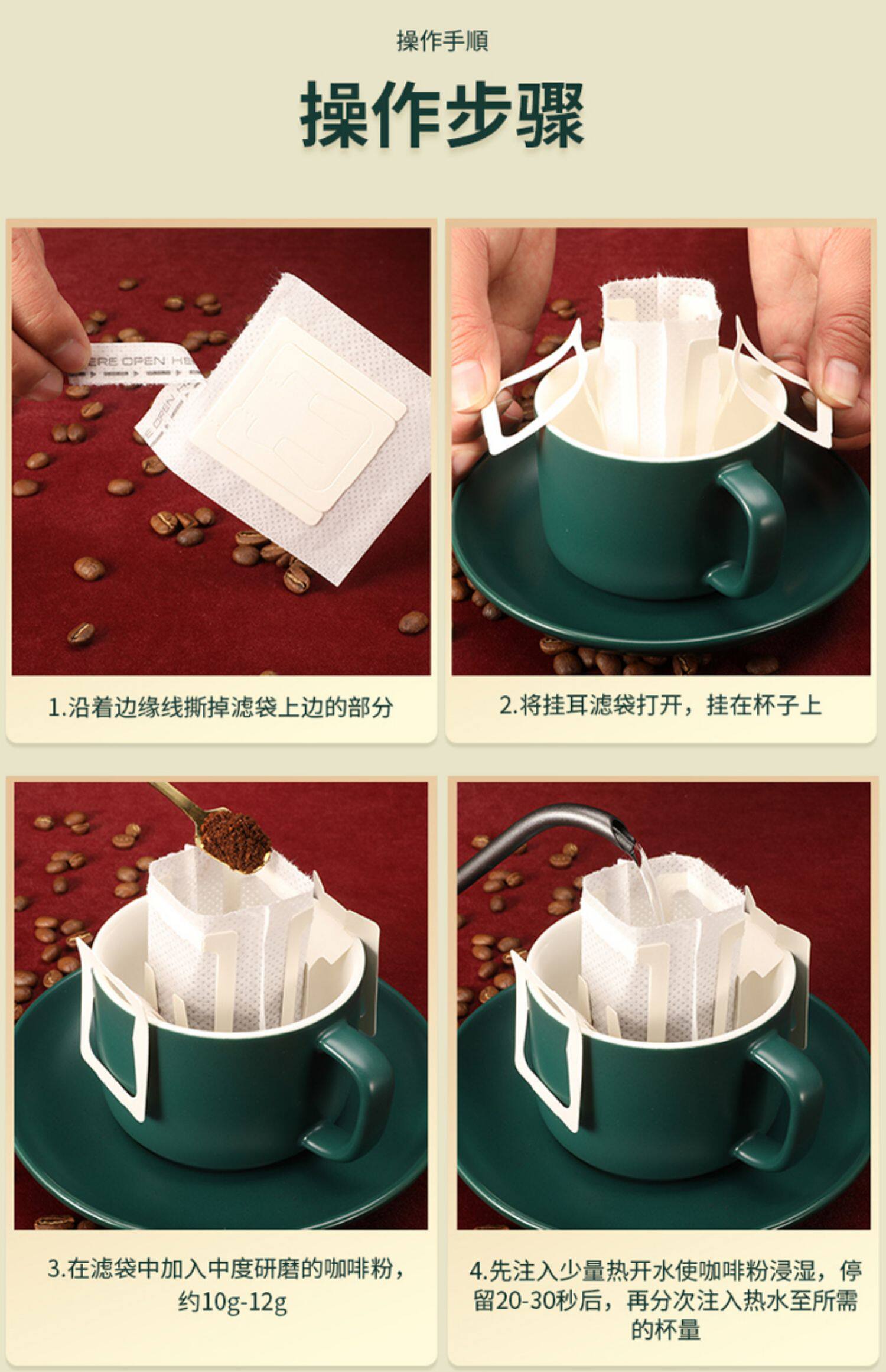 操作手順

操作步骤

ERE OPEN HE

E OPEN HE

1.沿着边缘线撕掉滤袋上边的部分

2.将挂耳滤袋打开，挂在杯子上

3.在滤袋中加入中度研磨的咖啡粉，约10g-12g

4.先注入少量热开水使咖啡粉浸湿，停留20-30秒后，再分次注入热水至所需的杯量