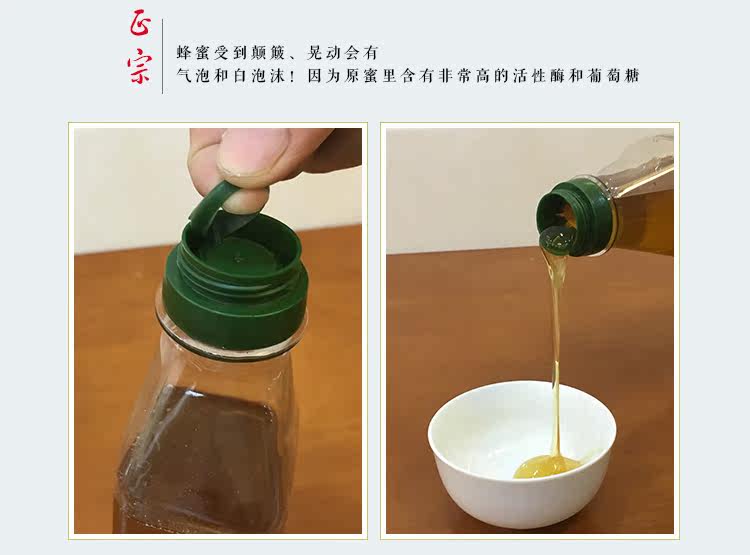 正宗

蜂蜜受到颠簸、晃动会有
气泡和白泡沫！因为原蜜里含有非常高的活性酶和葡萄糖