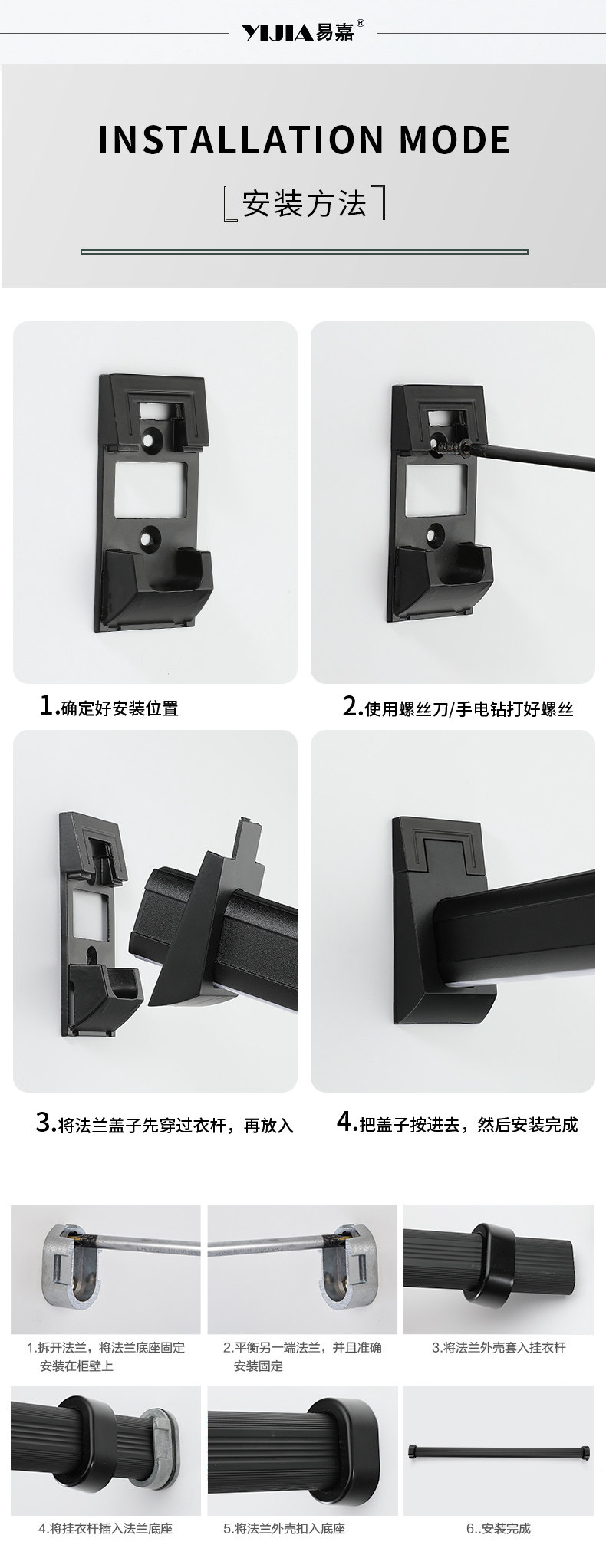 YIJIA易嘉®

INSTALLATION MODE

安装方法

1.确定好安装位置

2.使用螺丝刀/手电钻打好螺丝

3.将法兰盖子先穿过衣杆，再放入

4.把盖子按进去，然后安装完成

1.拆开法兰，将法兰底座固定安装在柜壁上

2.平衡另一端法兰，并且准确安装固定

3.将法兰外壳套入挂衣杆

4.将挂衣杆插入法兰底座

5.将法兰外壳扣入底座

6..安装完成