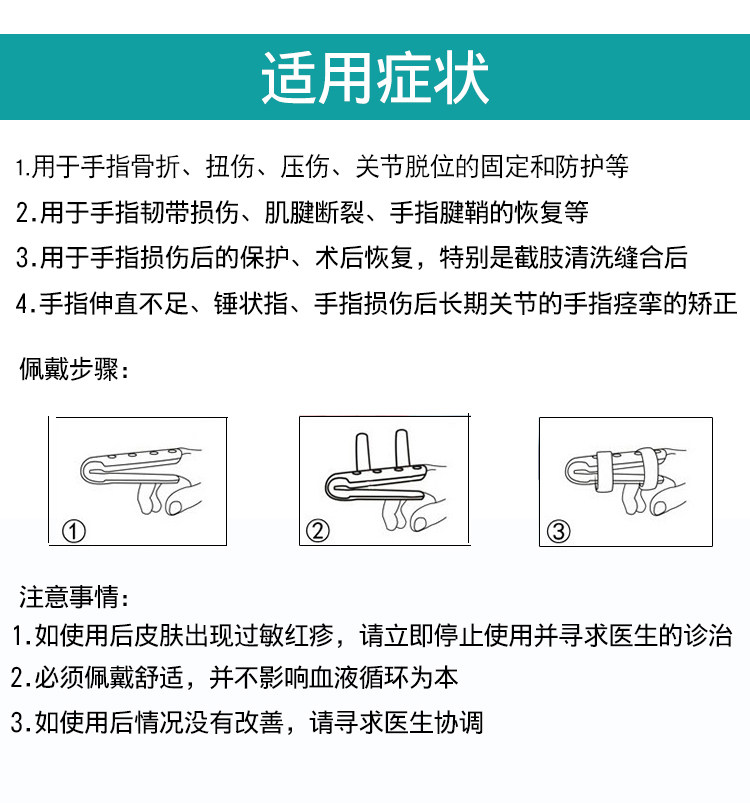 适用症状

1.用于手指骨折、扭伤、压伤、关节脱位的固定和防护等

2.用于手指韧带损伤、肌腱断裂、手指腱鞘的恢复等

3.用于手指损伤后的保护、术后恢复，特别是截肢清洗缝合后

4.手指伸直不足、锤状指、手指损伤后长期关节的手指痉挛的矫正

佩戴步骤：

①

②

③

注意事情：

1.如使用后皮肤出现过敏红疹，请立即停止使用并寻求医生的诊治

2.必须佩戴舒适，并不影响血液循环为本

3.如使用后情况没有改善，请寻求医生协调