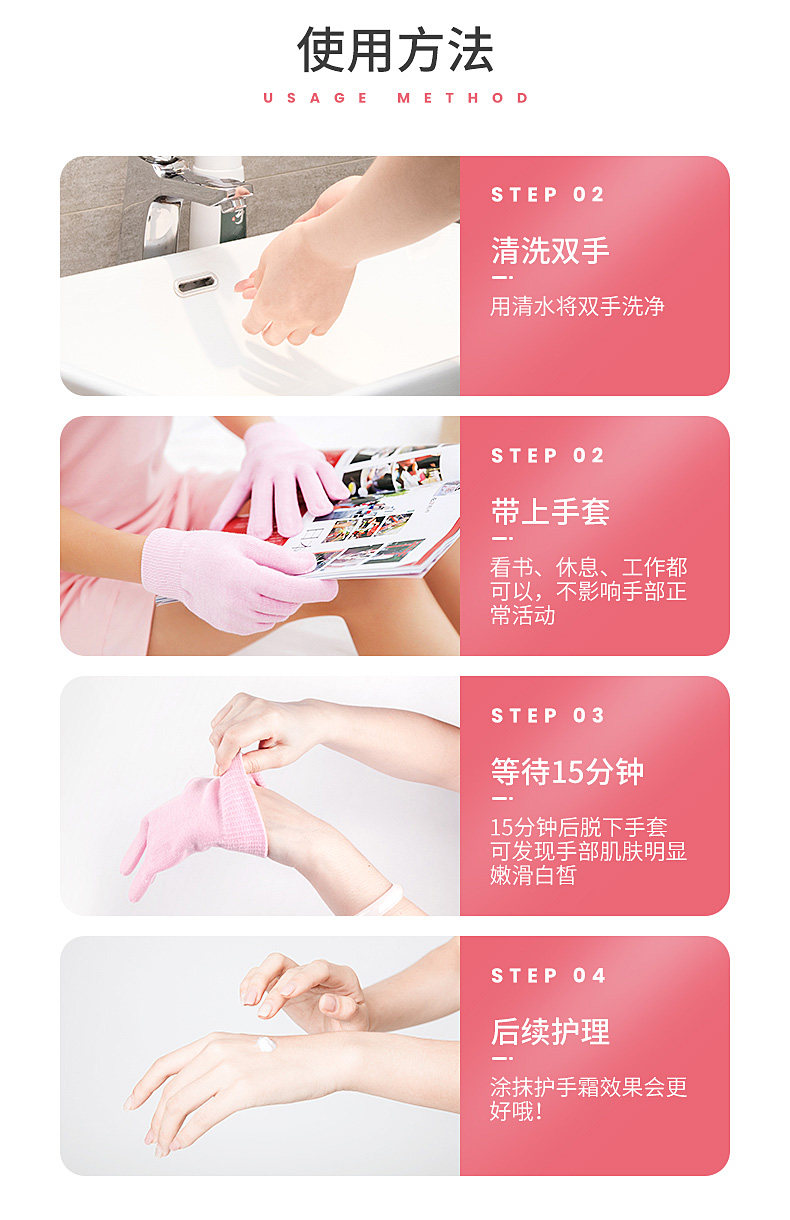 使用方法

USAGE METHOD

STEP 02

清洗双手

用清水将双手洗净

STEP 02

带上手套

看书、休息、工作都可以，不影响手部正常活动

STEP 03

等待15分钟

15分钟后脱下手套可发现手部肌肤明显嫩滑白皙

STEP 04

后续护理

涂抹护手霜效果会更好哦!