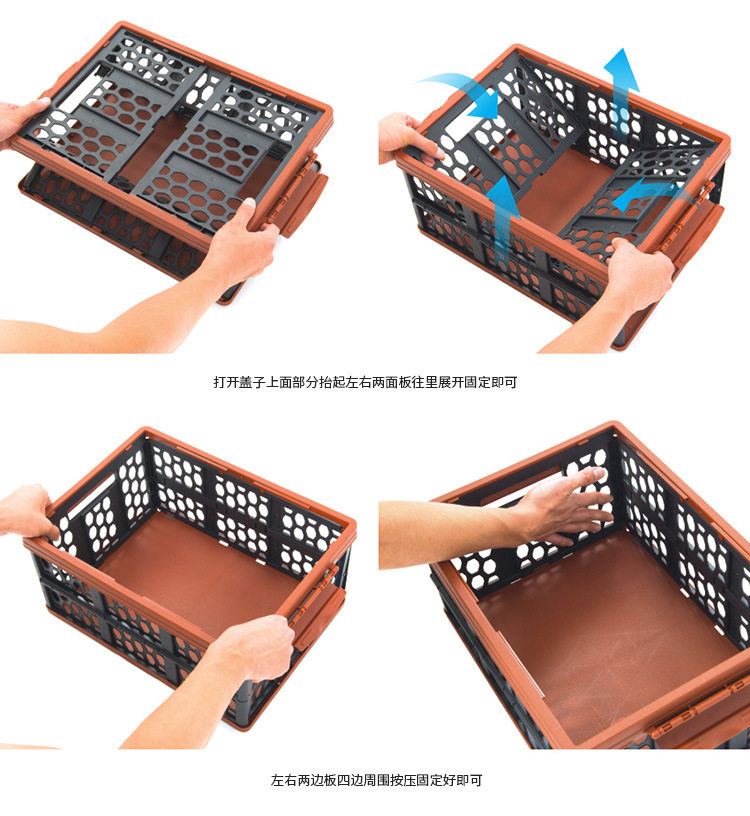 打开盖子上面部分抬起左右两面板往里展开固定即可

左右两边板四边周围按压固定好即可