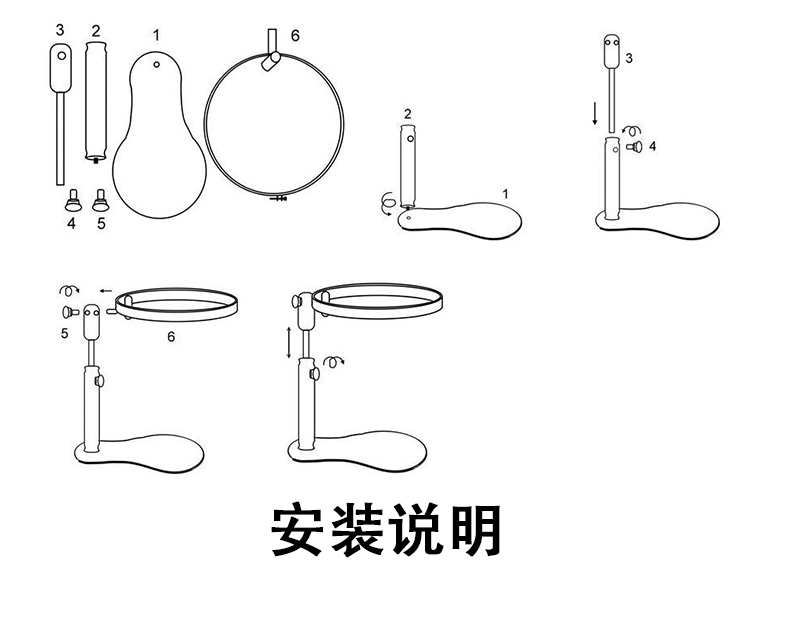 3 2 1 6

4 5

2

1

3

4

5

6

安装说明