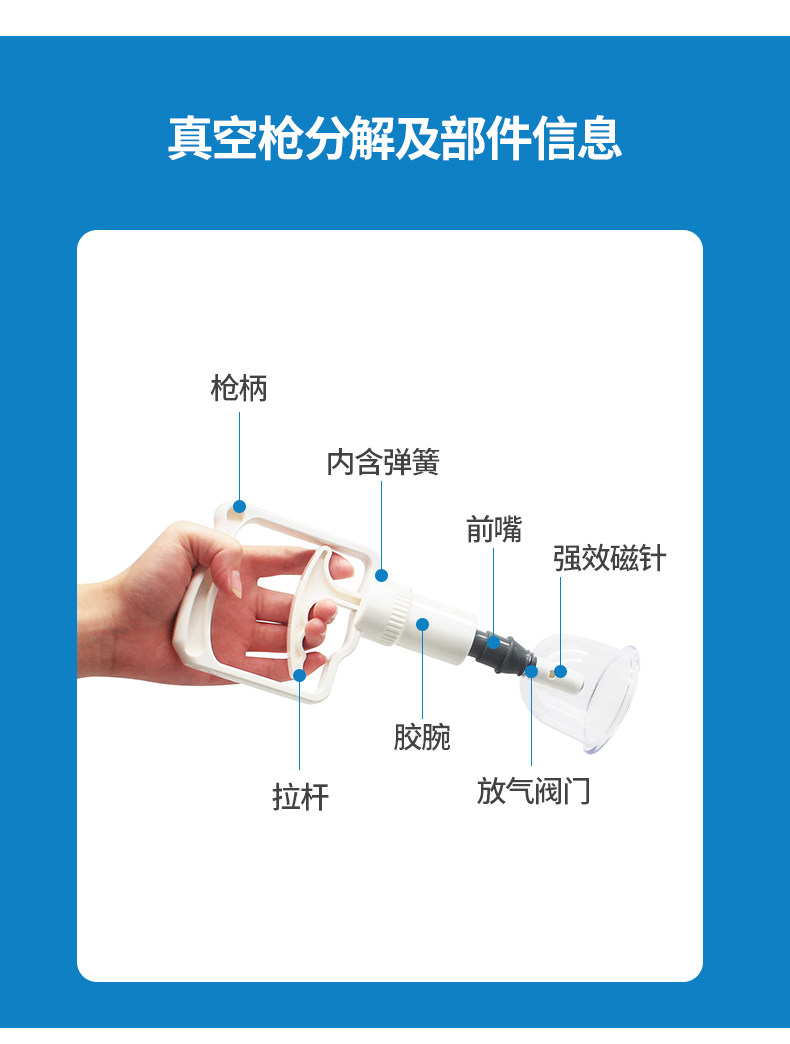 真空枪分解及部件信息

枪柄

内含弹簧

前嘴

强效磁针

胶腕

拉杆

放气阀门