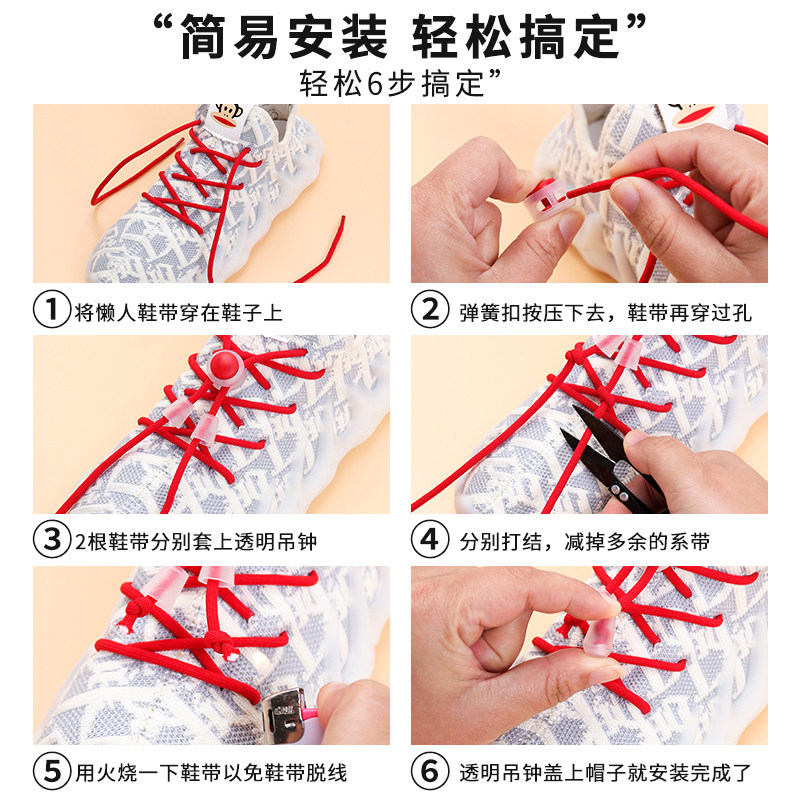 “简易安装 轻松搞定”

轻松6步搞定”

①将懒人鞋带穿在鞋子上

②弹簧扣按压下去，鞋带再穿过孔

③2根鞋带分别套上透明吊钟

④分别打结，减掉多余的系带

⑤用火烧一下鞋带以免鞋带脱线

⑥透明吊钟盖上帽子就安装完成了