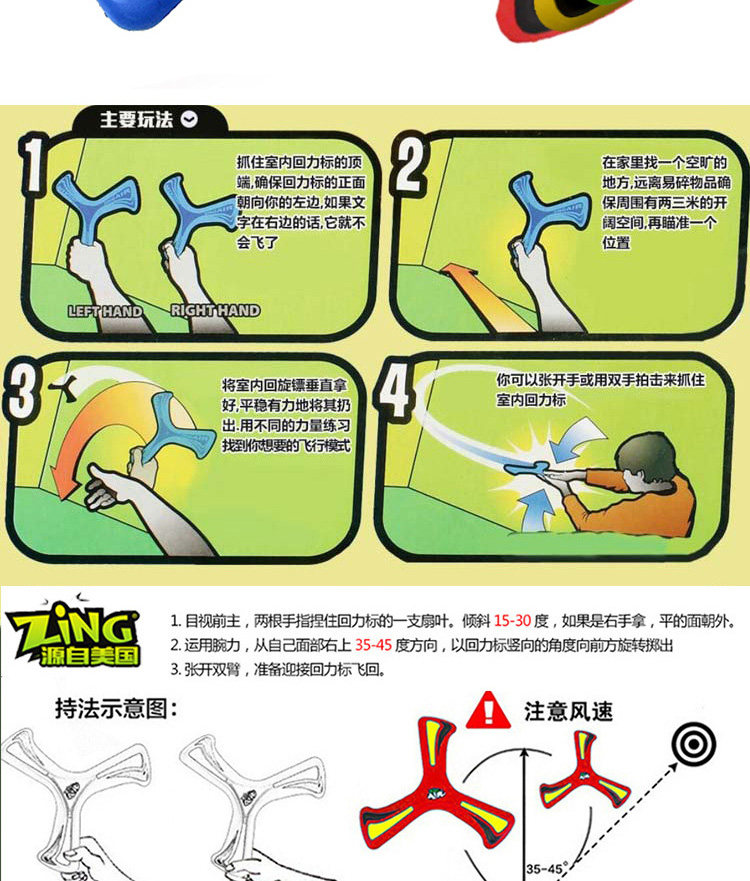 主要玩法

1

抓住室内回力标的顶端，确保回力标的正面朝向你的左边，如果文字在右边的话，它就不会飞了

LEFT HAND RIGHT HAND

2

在家里找一个空旷的地方，远离易碎物品确保周围有两三米的开阔空间，再瞄准一个位置

3

将室内回旋镖垂直拿好，平稳有力地将其扔出.用不同的力量练习找到你想要的飞行模式

4

你可以张开手或用双手拍击来抓住室内回力标

ZING 源自美国

1. 目视前主，两根手指捏住回力标的一支扇叶。倾斜 15-30 度，如果是右手拿，平的面朝外。
2. 运用腕力，从自己面部右上 35-45 度方向，以回力标竖向的角度向前方旋转掷出
3. 张开双臂，准备迎接回力标飞回。

持法示意图：

注意风速

35-45°