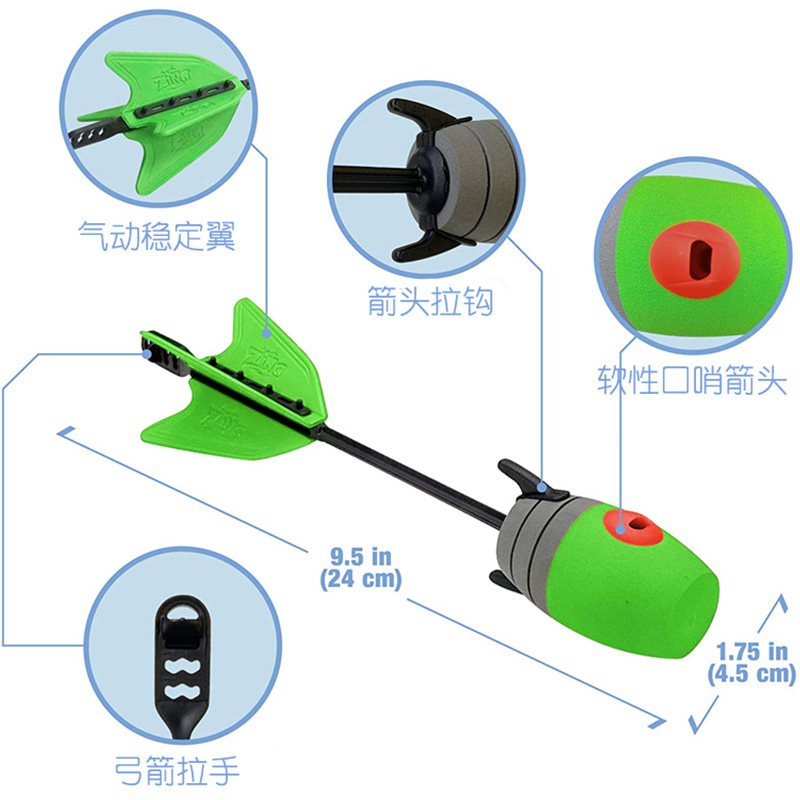 气动稳定翼

箭头拉钩

软性口哨箭头

9.5 in
(24 cm)

1.75 in
(4.5 cm)

弓箭拉手