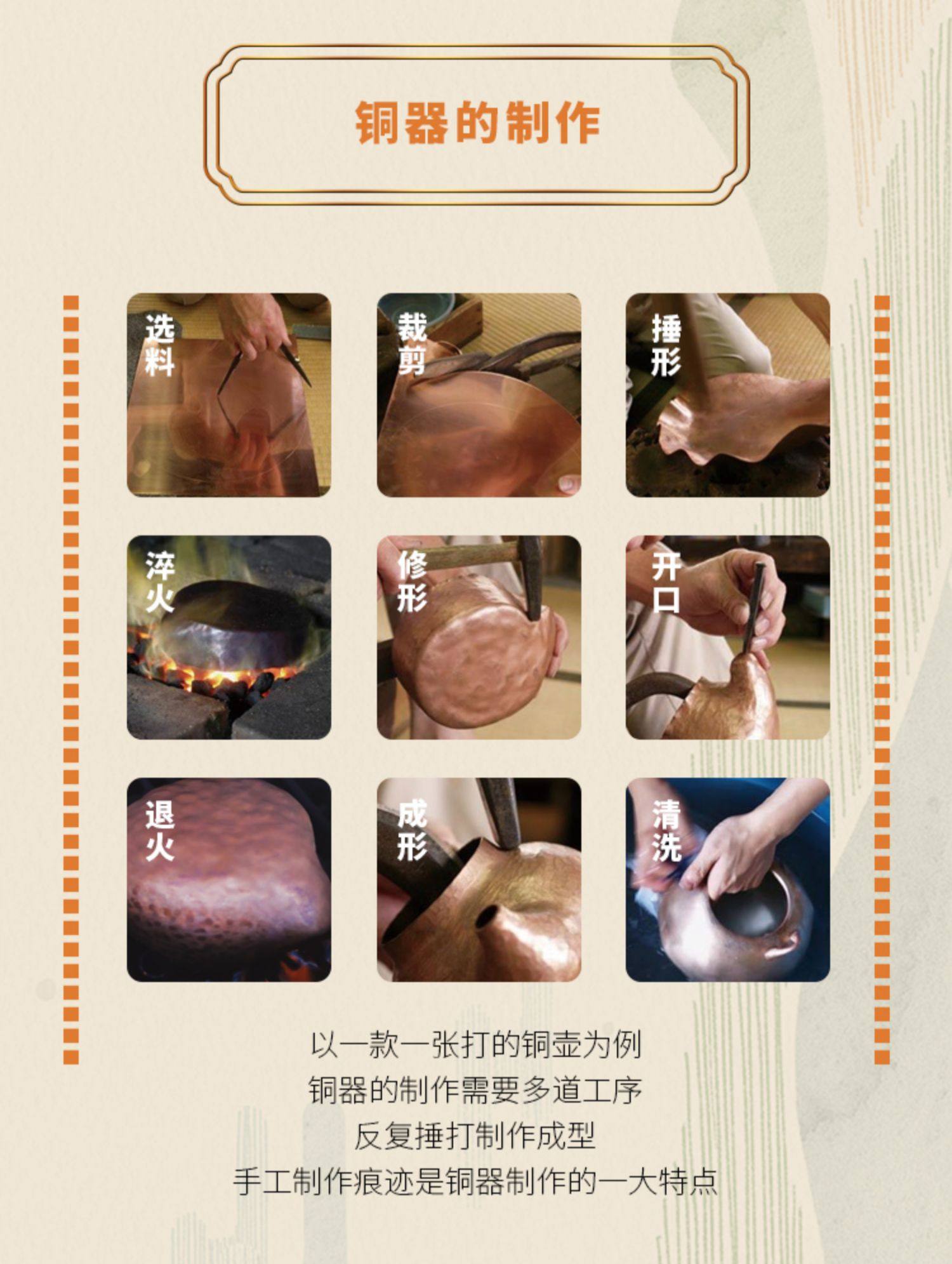 铜器的制作

选料

裁剪

捶形

淬火

修形

开口

退火

成形

清洗

以一款一张打的铜壶为例
铜器的制作需要多道工序
反复捶打制作成型
手工制作痕迹是铜器制作的一大特点