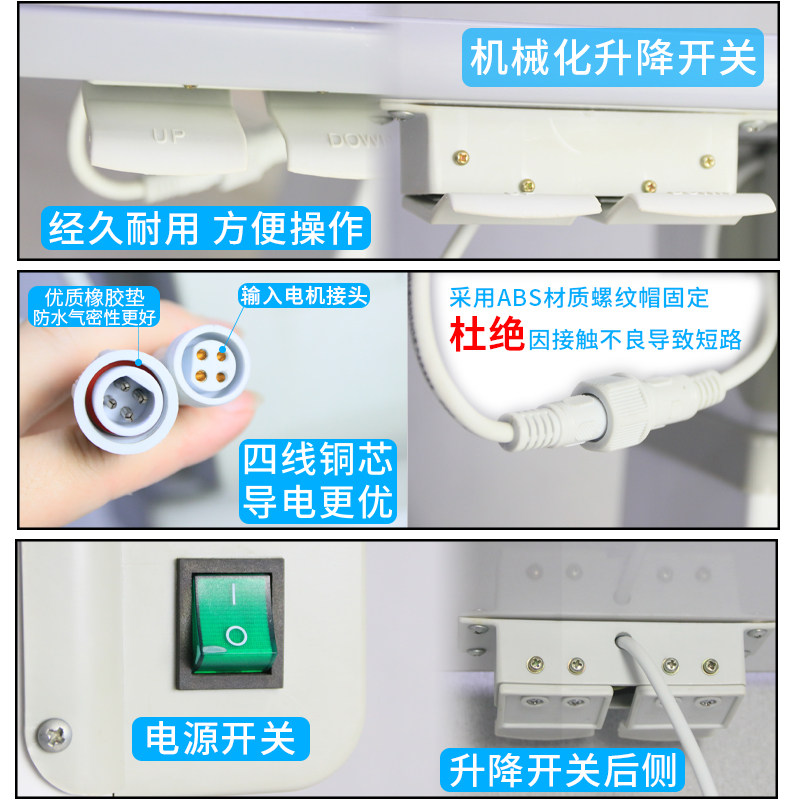 机械化升降开关

UP

DOWN

经久耐用 方便操作

优质橡胶垫
防水气密性更好

输入电机接头

四线铜芯
导电更优

采用ABS材质螺纹帽固定
杜绝因接触不良导致短路

I

O

电源开关

升降开关后侧