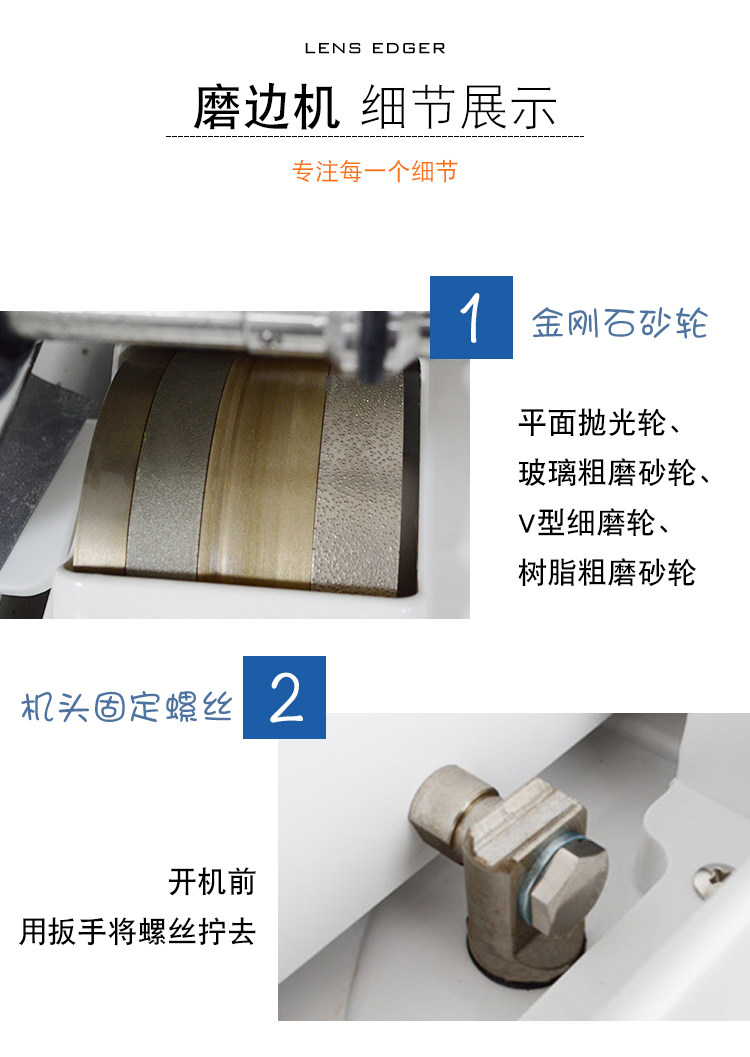 LENS EDGER

磨边机 细节展示

专注每一个细节

1 金刚石砂轮

平面抛光轮、
玻璃粗磨砂轮、
V型细磨轮、
树脂粗磨砂轮

机头固定螺丝 2

开机前
用扳手将螺丝拧去