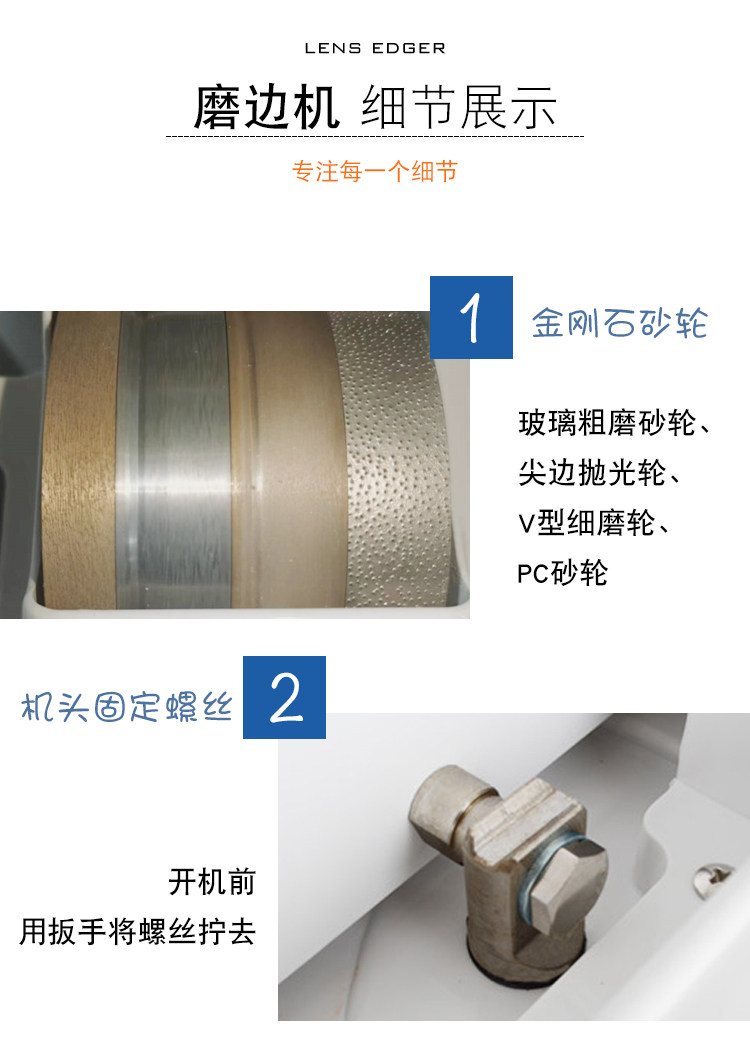 LENS EDGER

磨边机 细节展示

专注每一个细节

1 金刚石砂轮

玻璃粗磨砂轮、
尖边抛光轮、
V型细磨轮、
PC砂轮

机头固定螺丝 2

开机前
用扳手将螺丝拧去