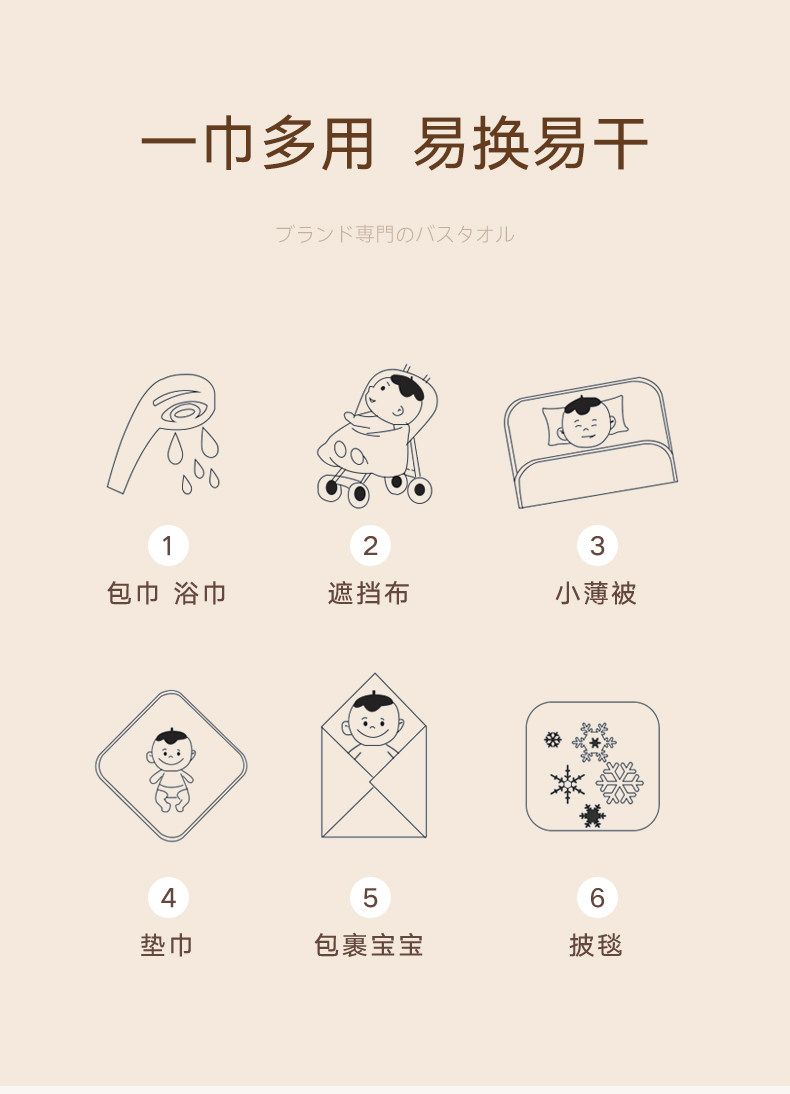 一巾多用 易换易干

ブランド専門のバスタオル

1
包巾 浴巾

2
遮挡布

3
小薄被

4
垫巾

5
包裹宝宝

6
披毯