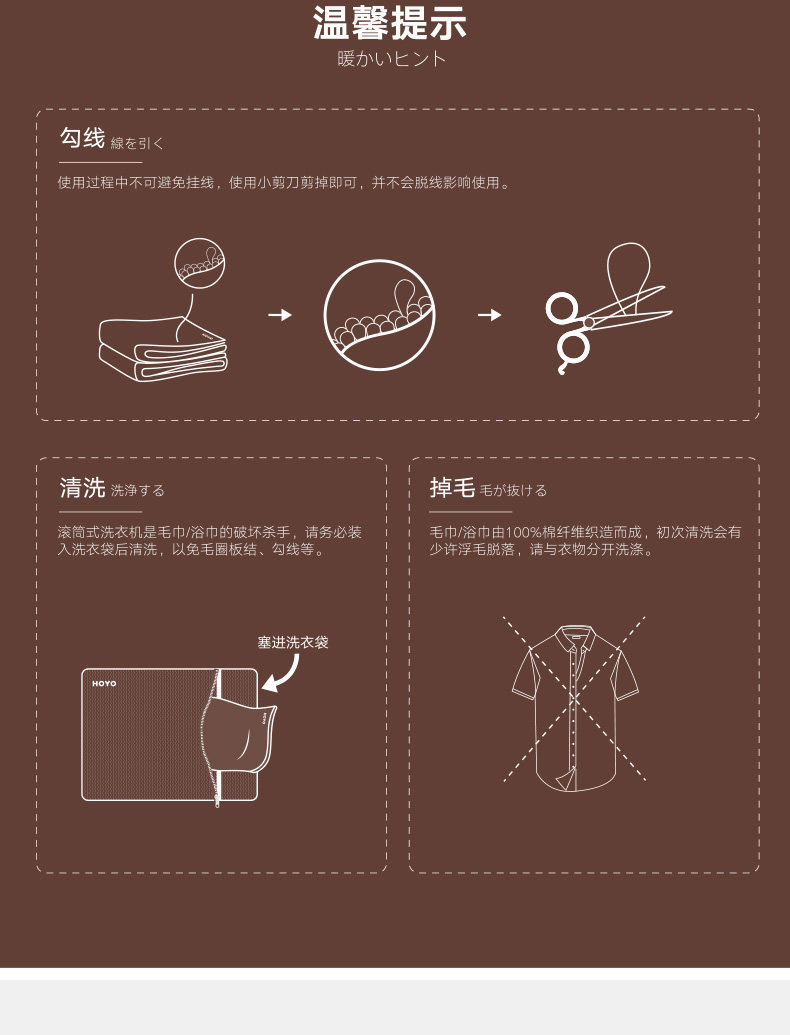 温馨提示
暖かいヒント

勾线 線を引く
使用过程中不可避免挂线，使用小剪刀剪掉即可，并不会脱线影响使用。

清洗 洗浄する
滚筒式洗衣机是毛巾/浴巾的破坏杀手，请务必装入洗衣袋后清洗，以免毛圈板结、勾线等。

塞进洗衣袋

HOYO

掉毛 毛が抜ける
毛巾/浴巾由100%棉纤维织造而成，初次清洗会有少许浮毛脱落，请与衣物分开洗涤。