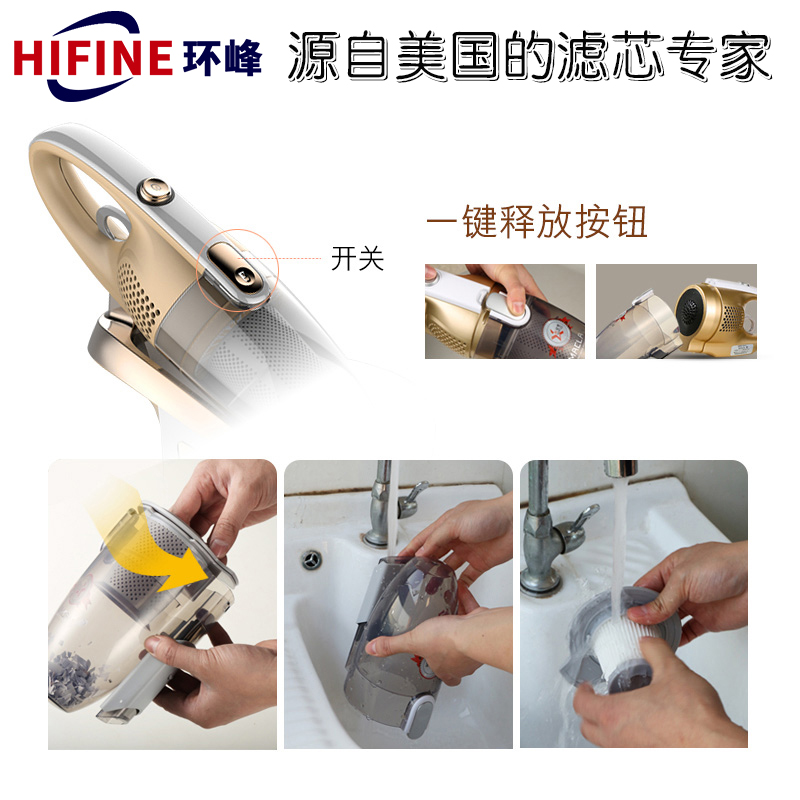 HIFINE 环峰 源自美国的滤芯专家

开关

一键释放按钮