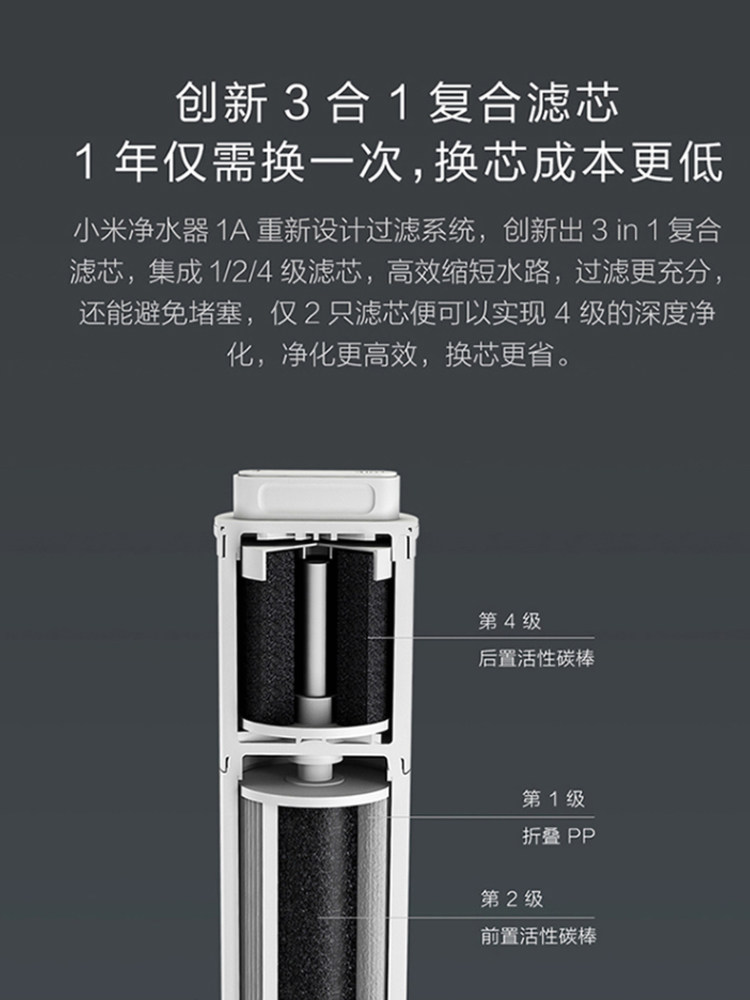 创新 3 合 1 复合滤芯
1 年仅需换一次，换芯成本更低

小米净水器 1A 重新设计过滤系统，创新出 3 in 1 复合滤芯，集成 1/2/4 级滤芯，高效缩短水路，过滤更充分，还能避免堵塞，仅 2 只滤芯便可以实现 4 级的深度净化，净化更高效，换芯更省。

第 4 级
后置活性碳棒

第 1 级
折叠 PP

第 2 级
前置活性碳棒