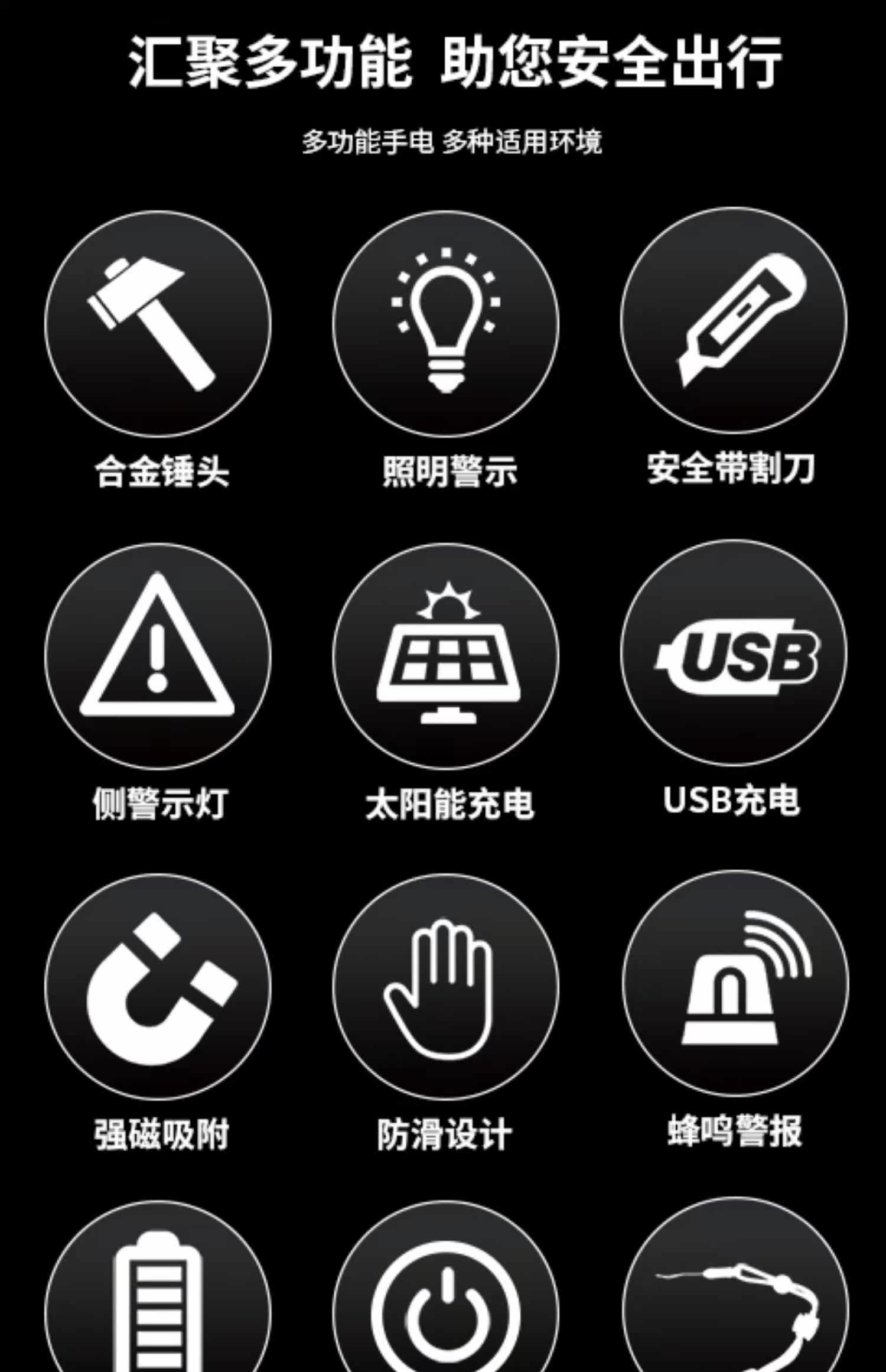 汇聚多功能 助您安全出行

多功能手电 多种适用环境

合金锤头

照明警示

安全带割刀

侧警示灯

太阳能充电

USB
USB充电

强磁吸附

防滑设计

蜂鸣警报