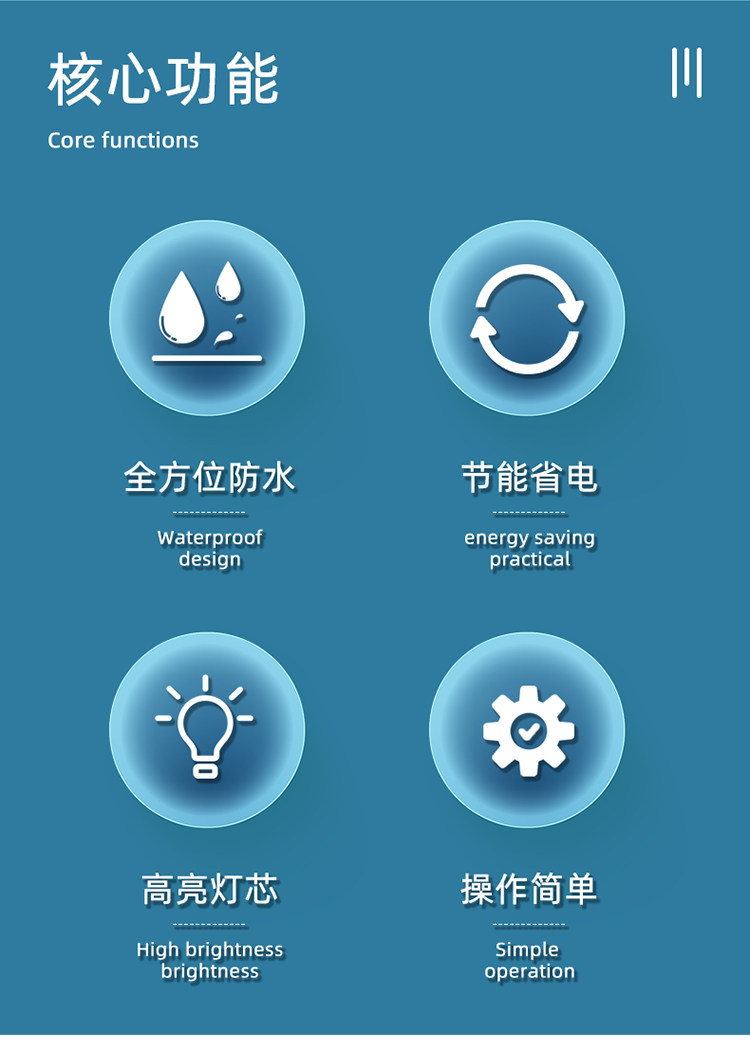 核心功能

Core functions

全方位防水

Waterproof
design

节能省电

energy saving
practical

高亮灯芯

High brightness
brightness

操作简单

Simple
operation