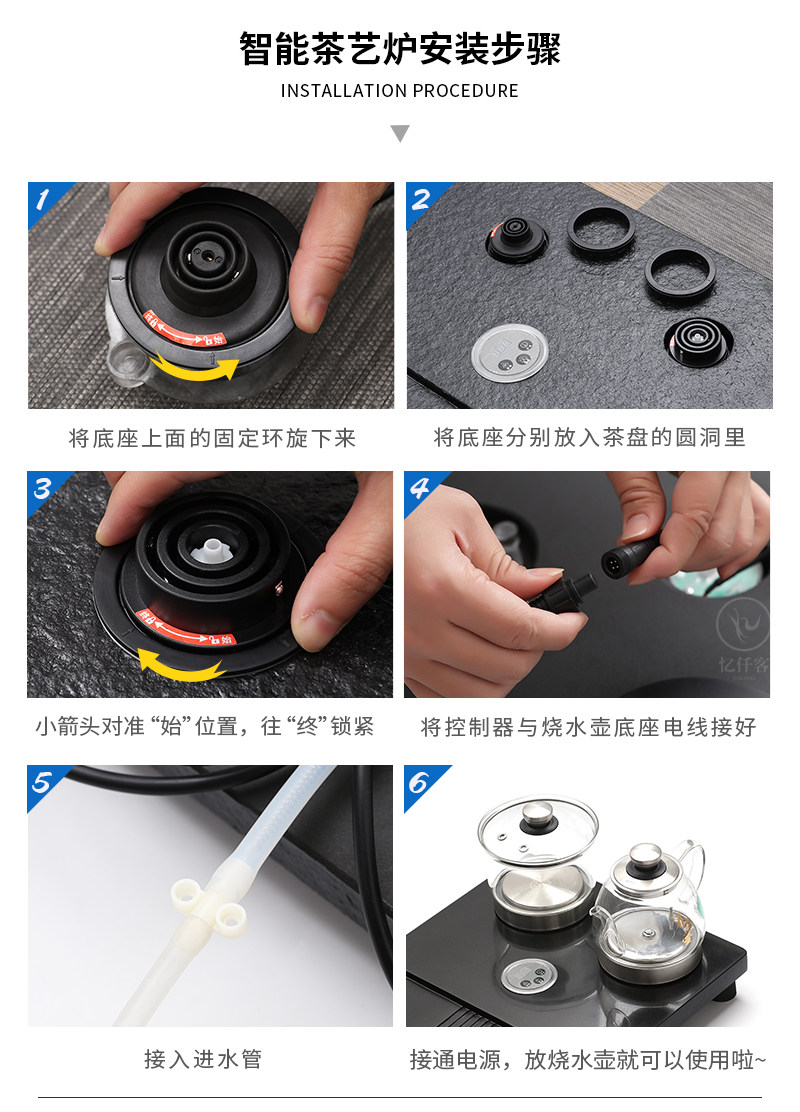 智能茶艺炉安装步骤

INSTALLATION PROCEDURE

1

将底座上面的固定环旋下来

2

将底座分别放入茶盘的圆洞里

3

小箭头对准“始”位置，往“终”锁紧

4

将控制器与烧水壶底座电线接好

5

接入进水管

6

接通电源，放烧水壶就可以使用啦~

忆仟客