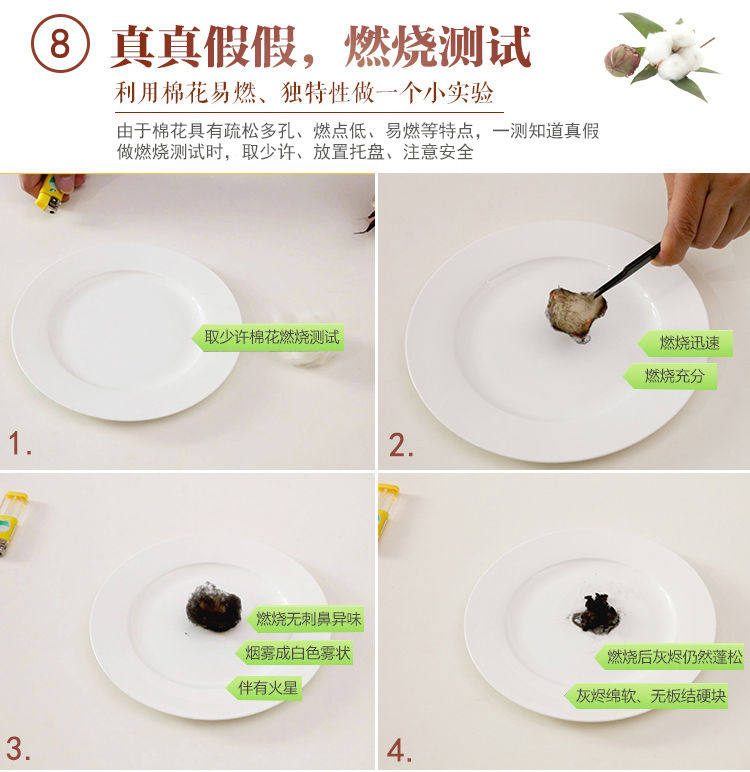 ⑧ 真真假假，燃烧测试

利用棉花易燃、独特性做一个小实验

由于棉花具有疏松多孔、燃点低、易燃等特点，一测知道真假
做燃烧测试时，取少许、放置托盘、注意安全

取少许棉花燃烧测试

1.

燃烧迅速

燃烧充分

2.

燃烧无刺鼻异味

烟雾成白色雾状

伴有火星

3.

燃烧后灰烬仍然蓬松

灰烬绵软、无板结硬块

4.