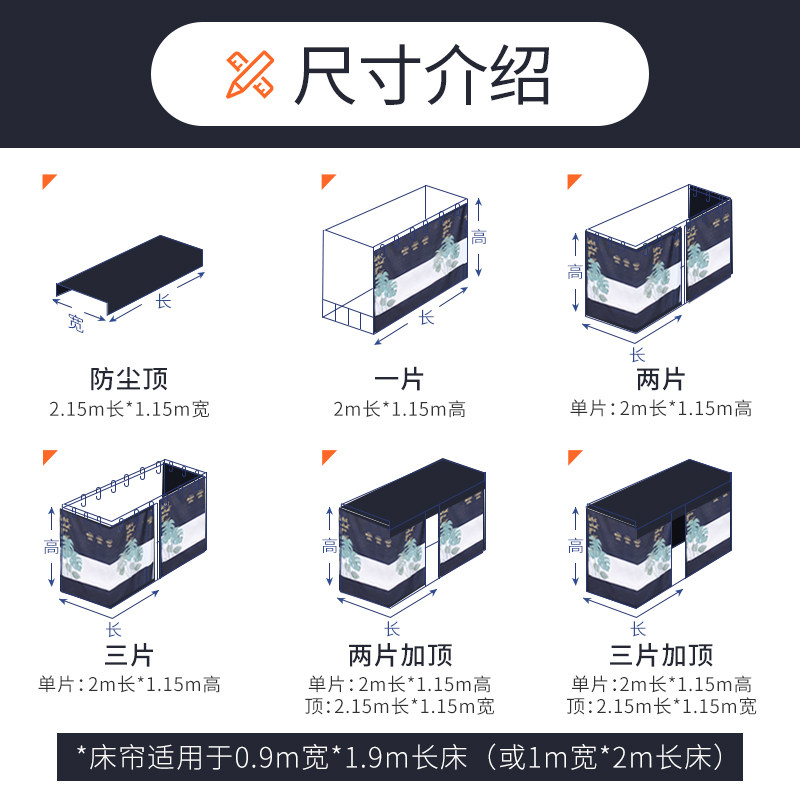 尺寸介绍

宽
长
防尘顶
2.15m长*1.15m宽

高
长
一片
2m长*1.15m高

高
长
两片
单片：2m长*1.15m高

高
长
三片
单片：2m长*1.15m高

高
长
两片加顶
单片：2m长*1.15m高
顶：2.15m长*1.15m宽

高
长
三片加顶
单片：2m长*1.15m高
顶：2.15m长*1.15m宽

*床帘适用于0.9m宽*1.9m长床（或1m宽*2m长床）