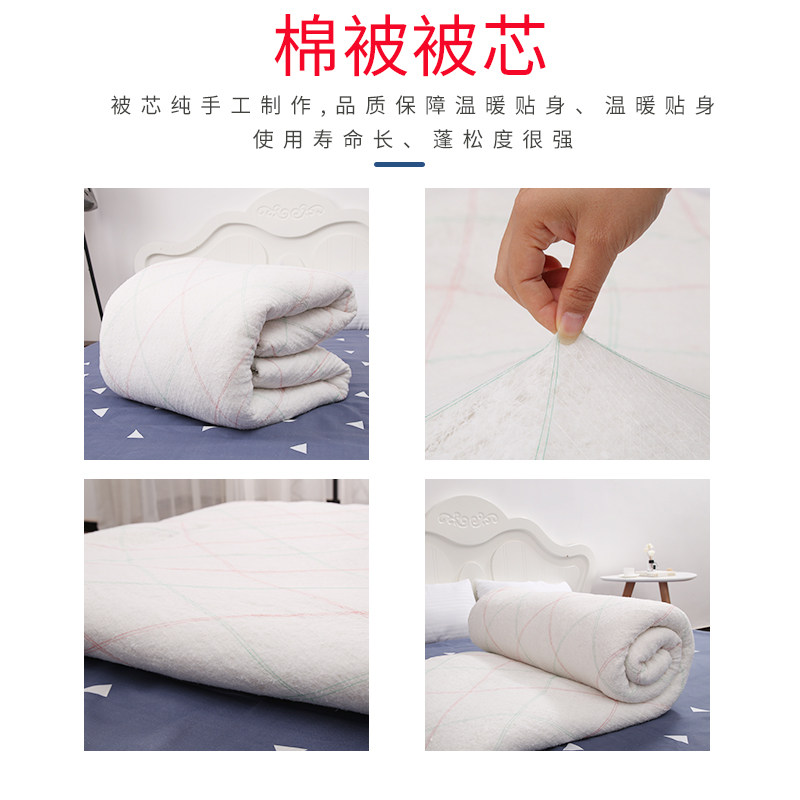 棉被被芯

被芯纯手工制作,品质保障温暖贴身、温暖贴身
使用寿命长、蓬松度很强