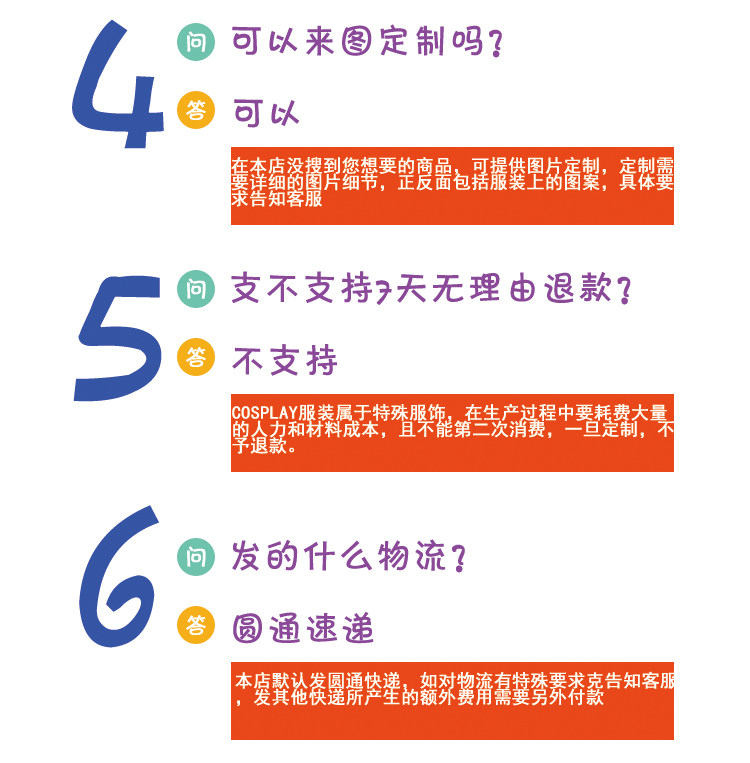 4

问 可以来图定制吗？

答 可以

在本店没搜到您想要的商品，可提供图片定制，定制需要详细的图片细节，正反面包括服装上的图案，具体要求告知客服

5

问 支不支持7天无理由退款？

答 不支持

COSPLAY服装属于特殊服饰，在生产过程中要耗费大量的人力和材料成本，且不能第二次消费，一旦定制，不予退款。

6

问 发的什么物流？

答 圆通速递

本店默认发圆通快递，如对物流有特殊要求克告知客服，发其他快递所产生的额外费用需要另外付款