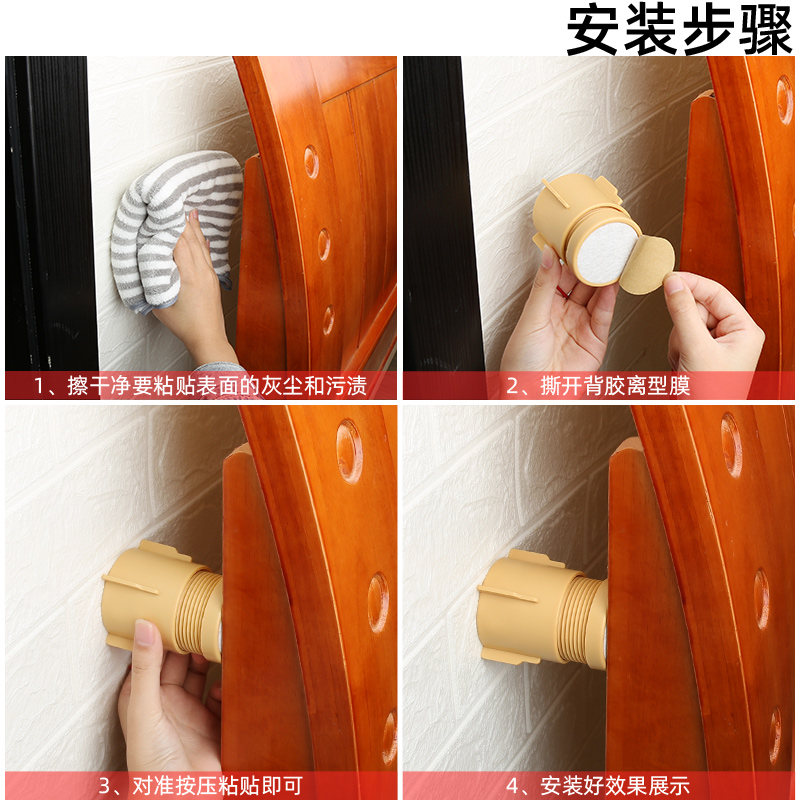 安装步骤

1、擦干净要粘贴表面的灰尘和污渍

2、撕开背胶离型膜

3、对准按压粘贴即可

4、安装好效果展示