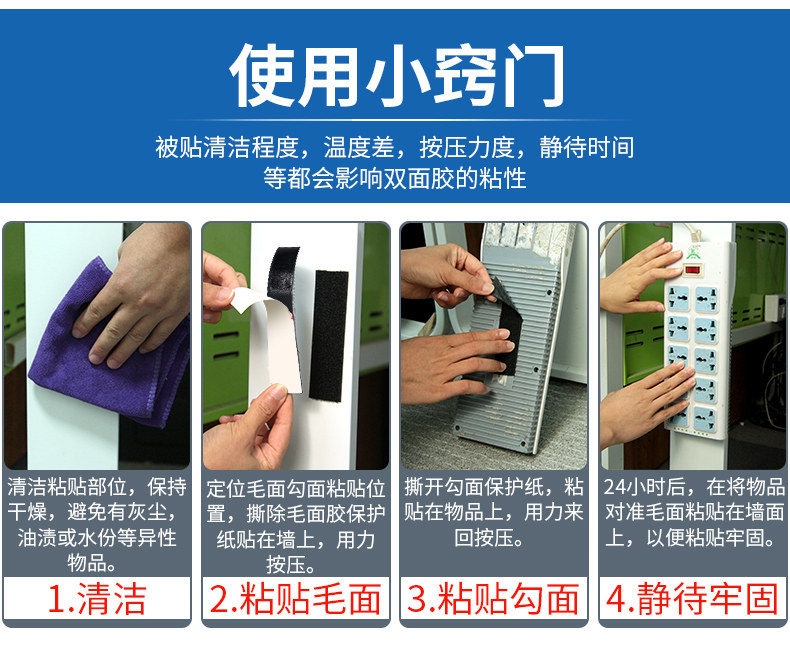 使用小窍门

被贴清洁程度，温度差，按压力度，静待时间等都会影响双面胶的粘性

清洁粘贴部位，保持干燥，避免有灰尘，油渍或水份等异性物品。

1.清洁

定位毛面勾面粘贴位置，撕除毛面胶保护纸贴在墙上，用力按压。

2.粘贴毛面

撕开勾面保护纸，粘贴在物品上，用力来回按压。

3.粘贴勾面

24小时后，在将物品对准毛面粘贴在墙面上，以便粘贴牢固。

4.静待牢固