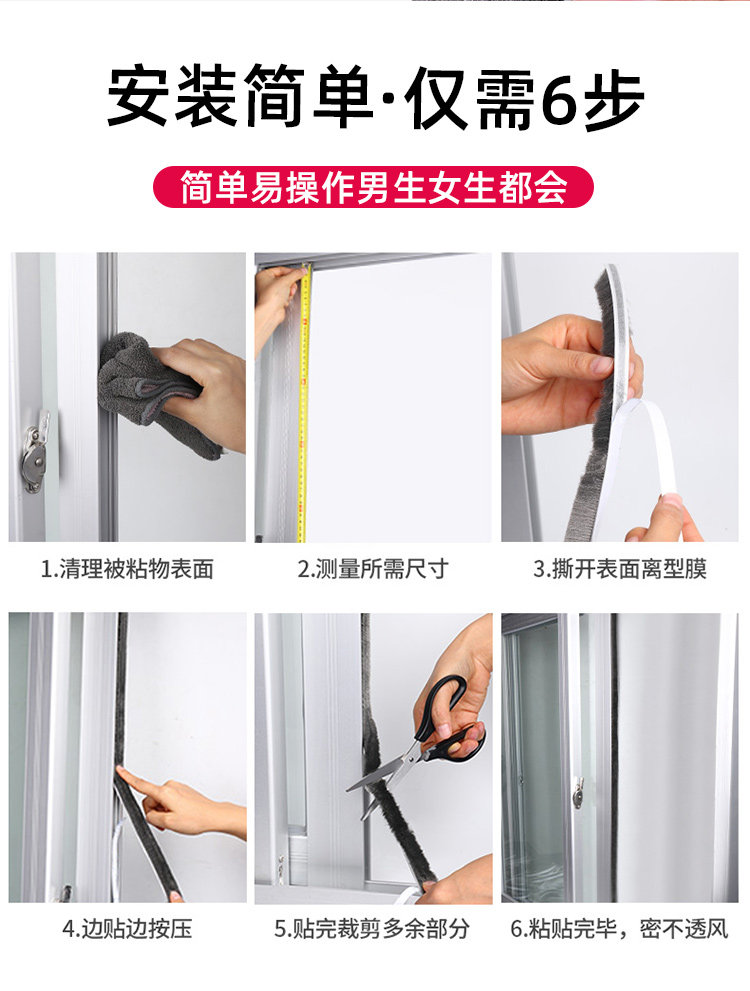 安装简单·仅需6步

简单易操作男生女生都会

1.清理被粘物表面

2.测量所需尺寸

3.撕开表面离型膜

4.边贴边按压

5.贴完裁剪多余部分

6.粘贴完毕，密不透风