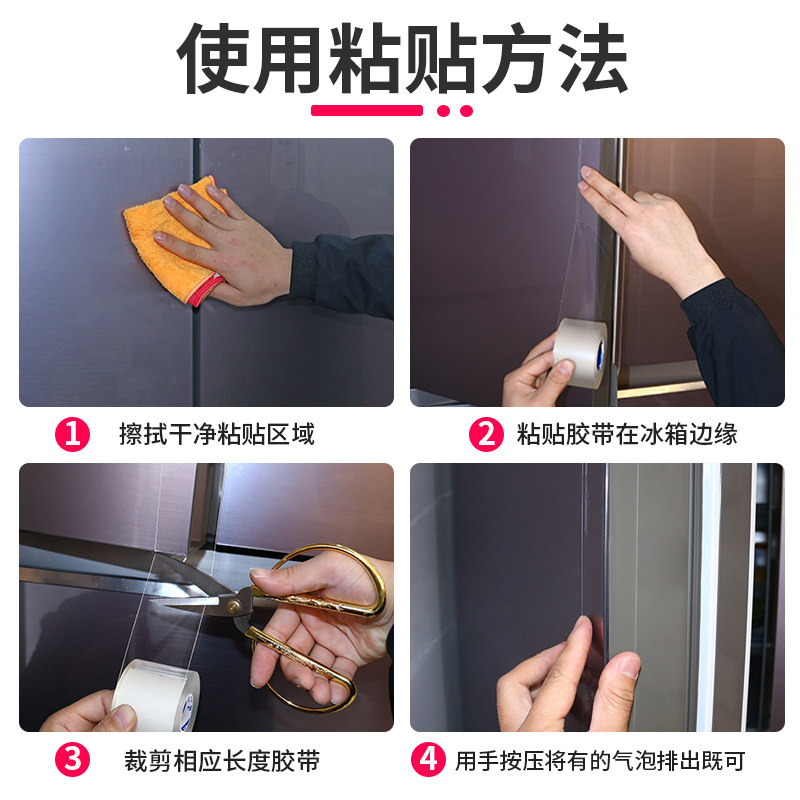 使用粘贴方法

1 擦拭干净粘贴区域

2 粘贴胶带在冰箱边缘

3 裁剪相应长度胶带

4 用手按压将有的气泡排出既可