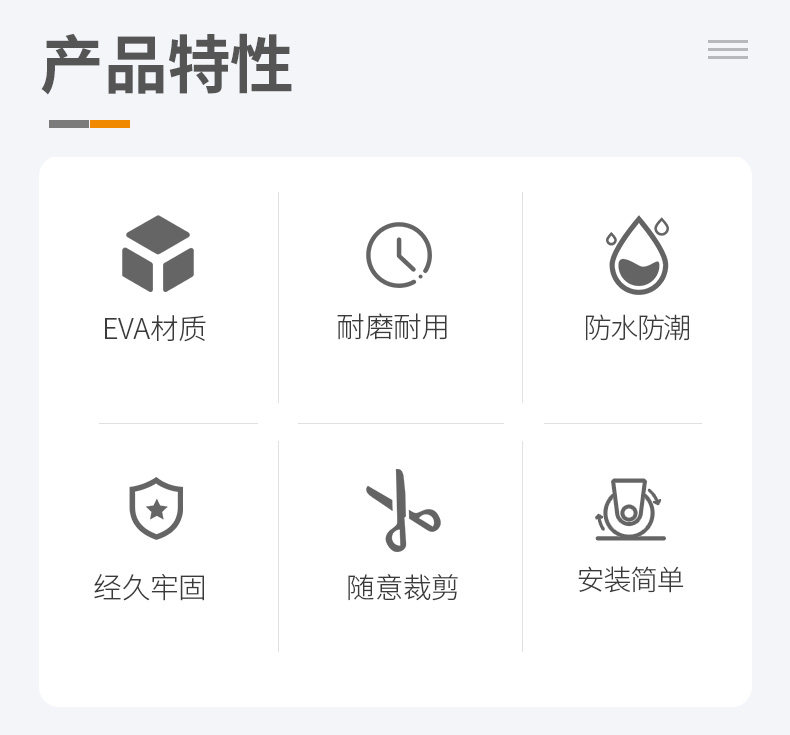 产品特性

EVA材质

耐磨耐用

防水防潮

经久牢固

随意裁剪

安装简单