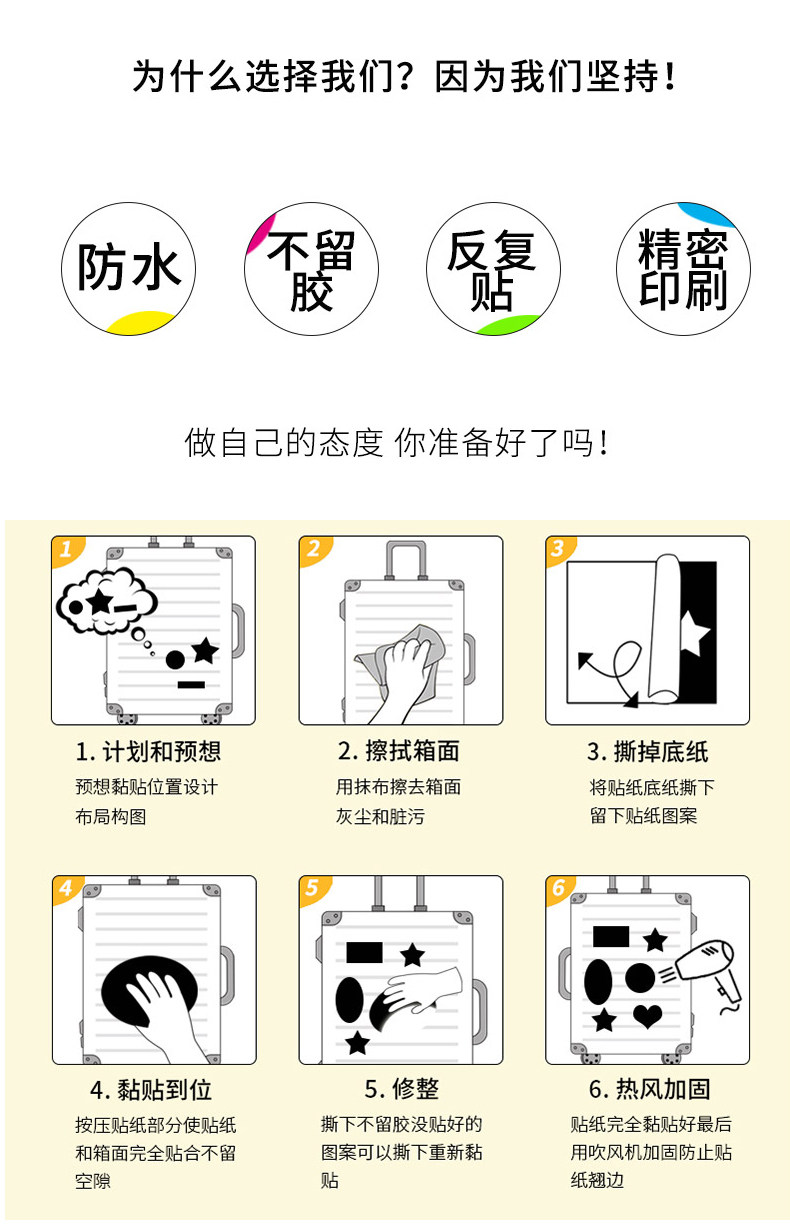 为什么选择我们？因为我们坚持！

防水

不留胶

反复贴

精密印刷

做自己的态度 你准备好了吗！

1

1. 计划和预想

预想黏贴位置设计布局构图

2

2. 擦拭箱面

用抹布擦去箱面灰尘和脏污

3

3. 撕掉底纸

将贴纸底纸撕下留下贴纸图案

4

4. 黏贴到位

按压贴纸部分使贴纸和箱面完全贴合不留空隙

5

5. 修整

撕下不留胶没贴好的图案可以撕下重新黏贴

6

6. 热风加固

贴纸完全黏贴好最后用吹风机加固防止贴纸翘边