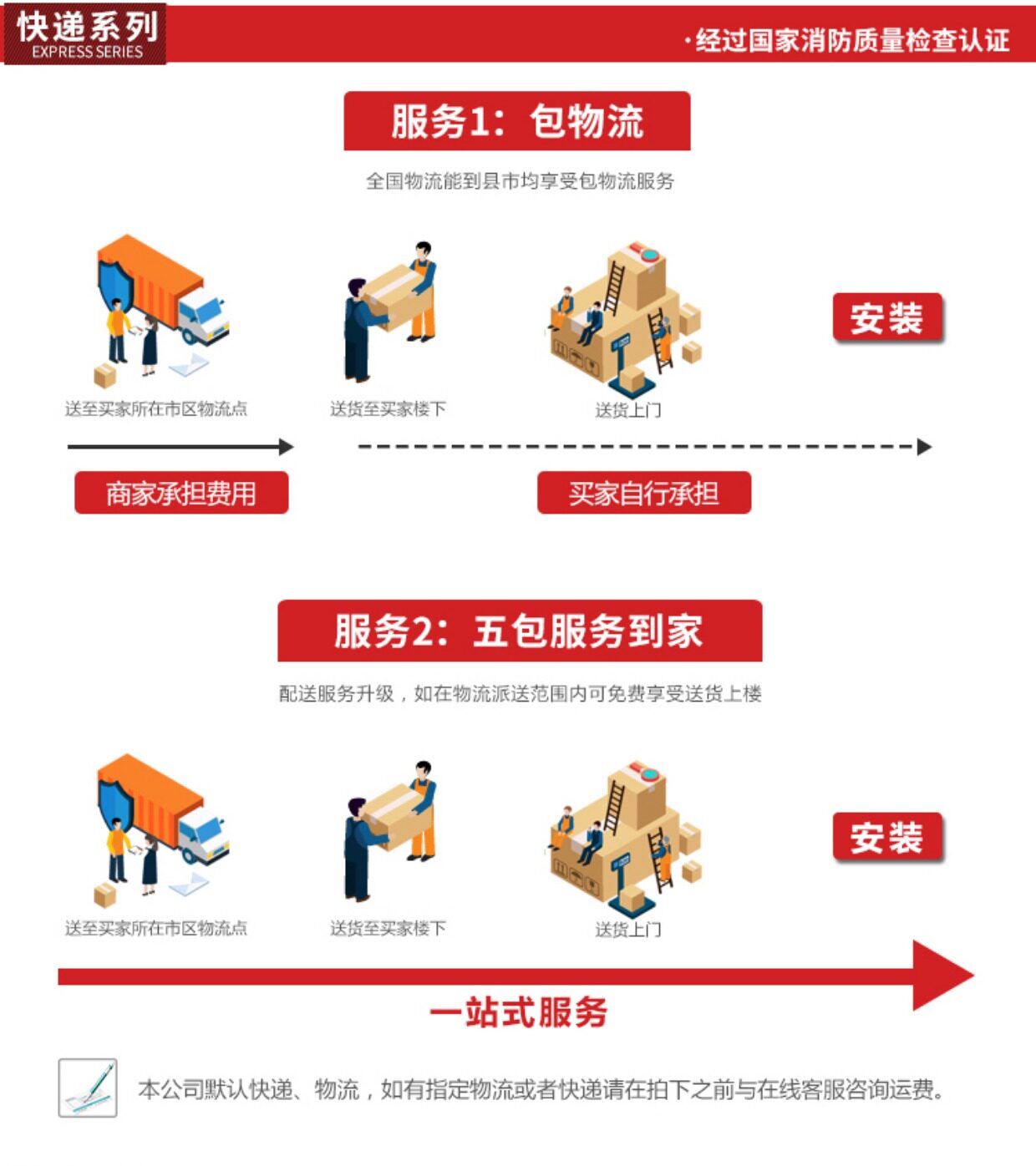 快递系列
EXPRESS SERIES

·经过国家消防质量检查认证

服务1：包物流

全国物流能到县市均享受包物流服务

送至买家所在市区物流点

送货至买家楼下

送货上门

安装

商家承担费用

买家自行承担

服务2：五包服务到家

配送服务升级，如在物流派送范围内可免费享受送货上楼

送至买家所在市区物流点

送货至买家楼下

送货上门

安装

一站式服务

本公司默认快递、物流，如有指定物流或者快递请在拍下之前与在线客服咨询运费。