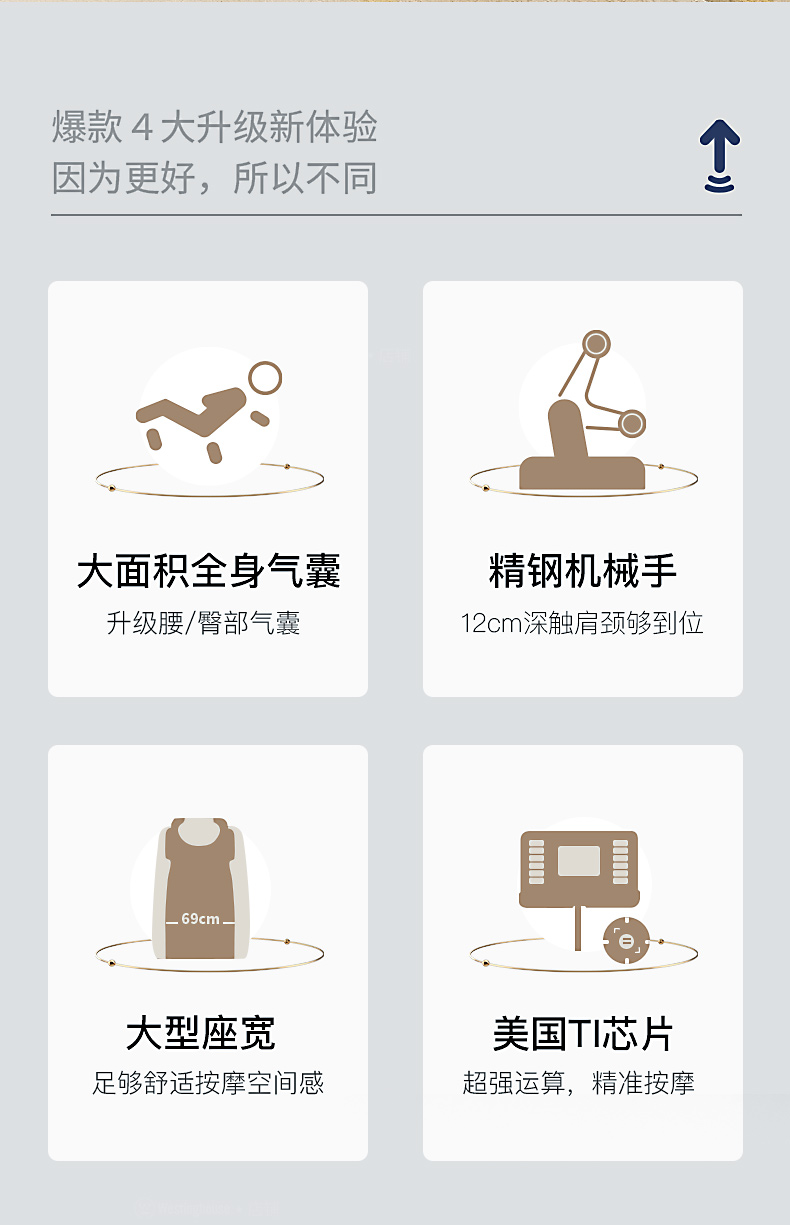 爆款4大升级新体验
因为更好，所以不同

大面积全身气囊
升级腰/臀部气囊

精钢机械手
12cm深触肩颈够到位

69cm

大型座宽
足够舒适按摩空间感

美国TI芯片
超强运算，精准按摩