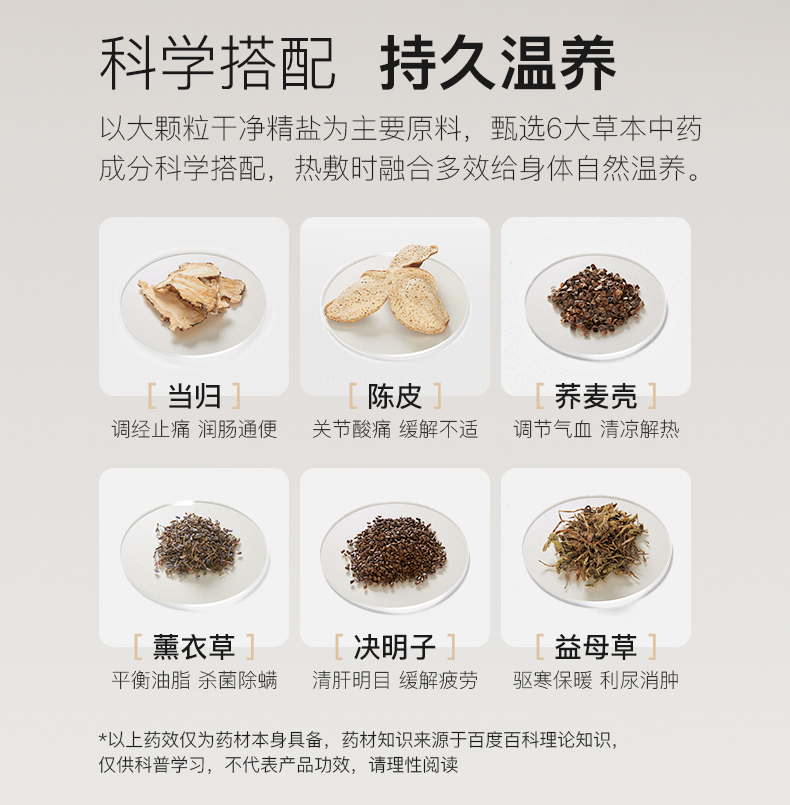 科学搭配 持久温养

以大颗粒干净精盐为主要原料，甄选6大草本中药成分科学搭配，热敷时融合多效给身体自然温养。

[ 当归 ]
调经止痛 润肠通便

[ 陈皮 ]
关节酸痛 缓解不适

[ 荞麦壳 ]
调节气血 清凉解热

[ 薰衣草 ]
平衡油脂 杀菌除螨

[ 决明子 ]
清肝明目 缓解疲劳

[ 益母草 ]
驱寒保暖 利尿消肿

*以上药效仅为药材本身具备，药材知识来源于百度百科理论知识，仅供科普学习，不代表产品功效，请理性阅读