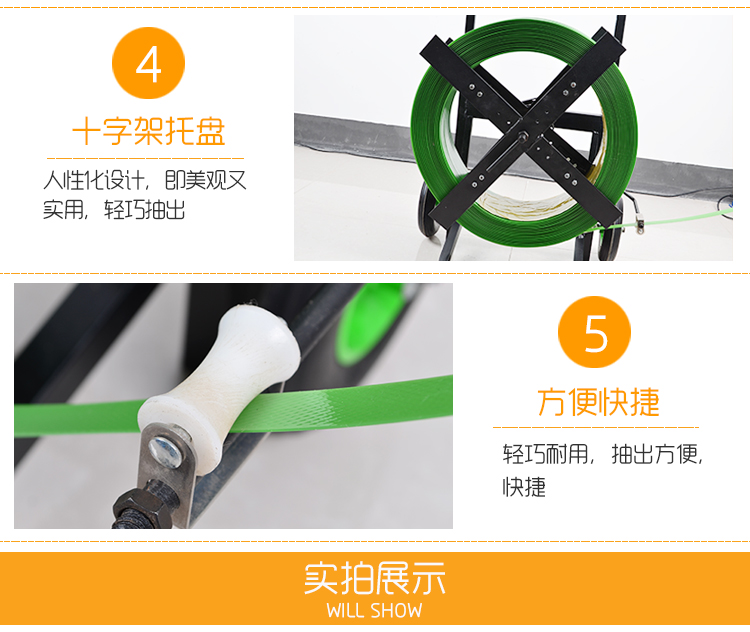 4

十字架托盘

人性化设计，即美观又实用，轻巧抽出

5

方便快捷

轻巧耐用，抽出方便，快捷

实拍展示
WILL SHOW