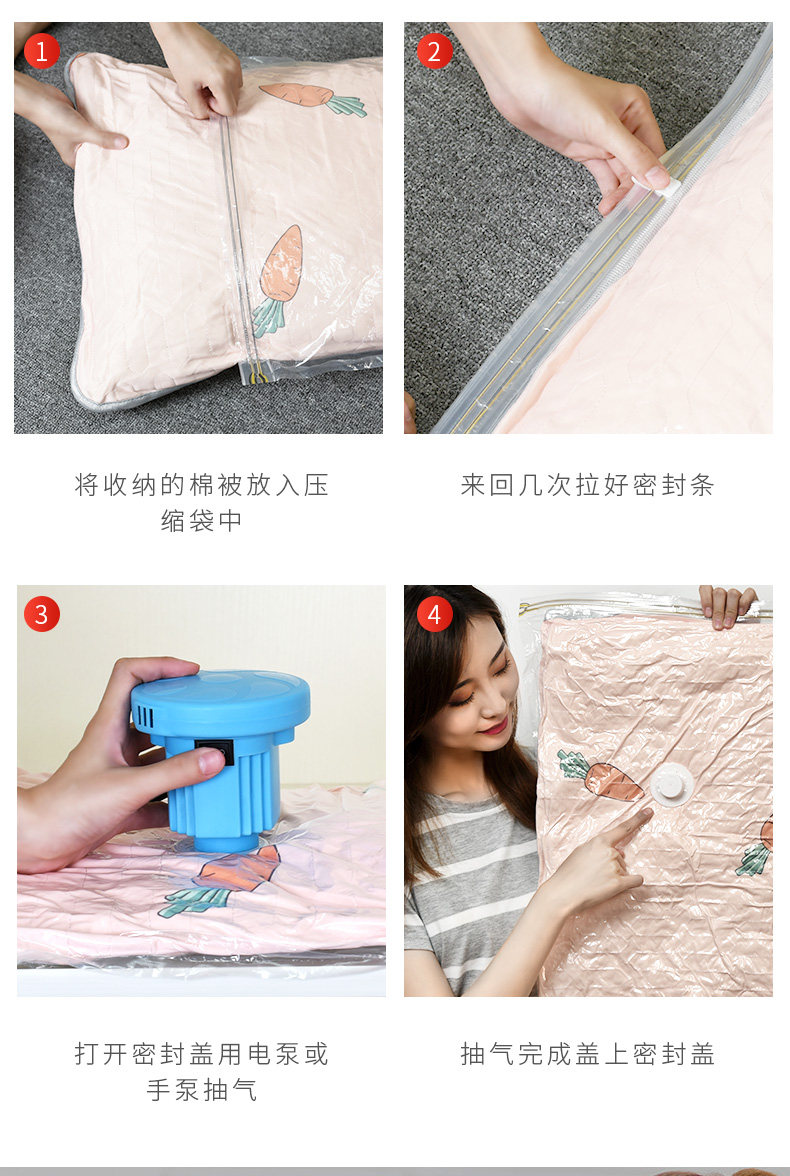 1

将收纳的棉被放入压缩袋中

2

来回几次拉好密封条

3

打开密封盖用电泵或手泵抽气

4

抽气完成盖上密封盖