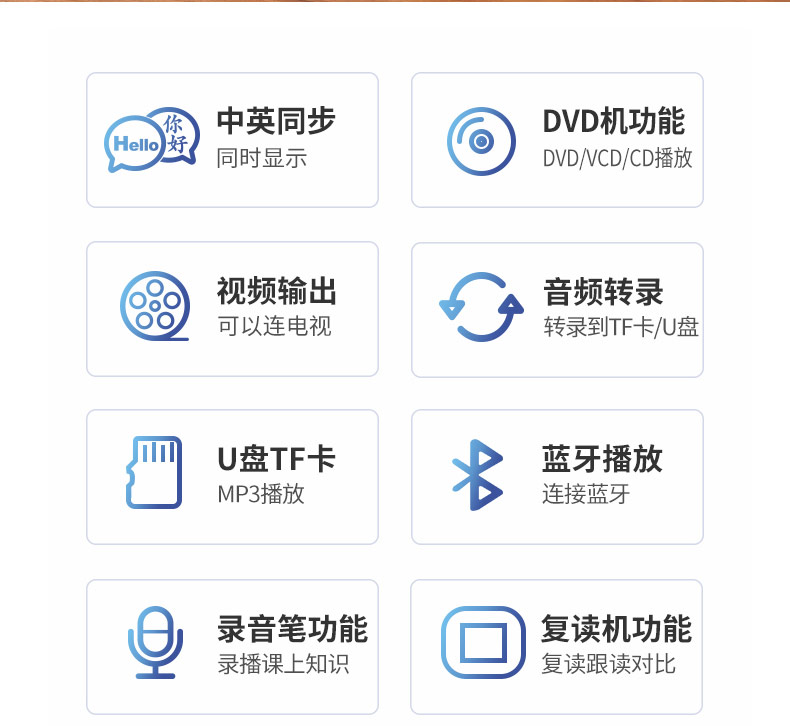 Hello 你好

中英同步
同时显示

DVD机功能
DVD/VCD/CD播放

视频输出
可以连电视

音频转录
转录到TF卡/U盘

U盘TF卡
MP3播放

蓝牙播放
连接蓝牙

录音笔功能
录播课上知识

复读机功能
复读跟读对比