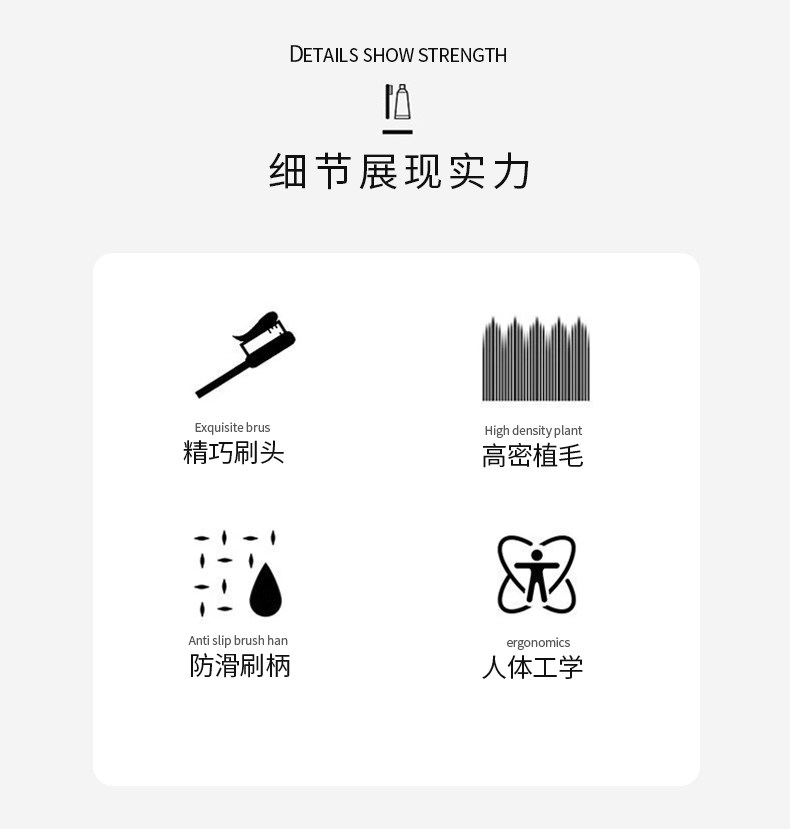 DETAILS SHOW STRENGTH

细节展现实力

Exquisite brus
精巧刷头

High density plant
高密植毛

Anti slip brush han
防滑刷柄

ergonomics
人体工学