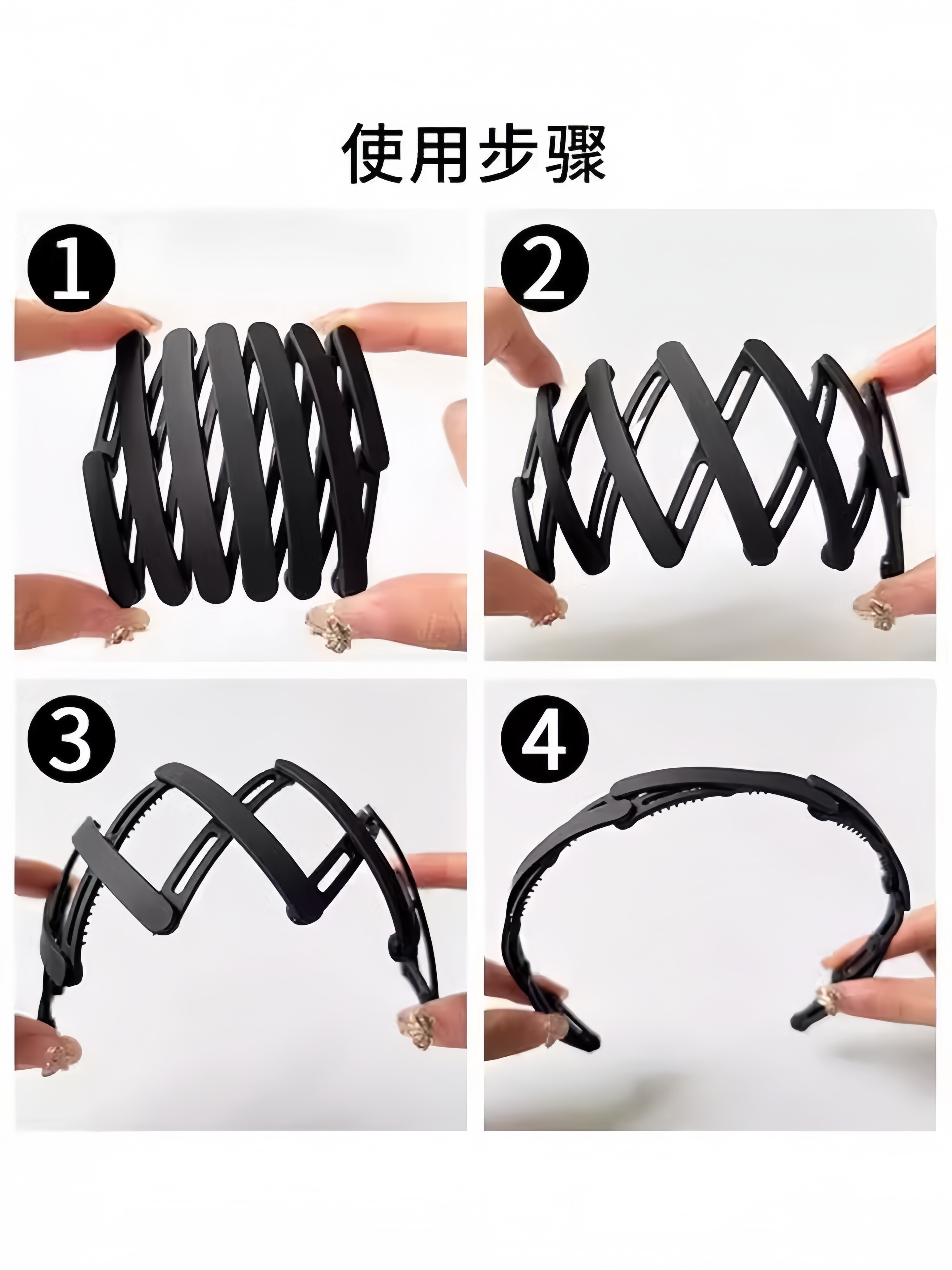 使用步骤

1

2

3

4