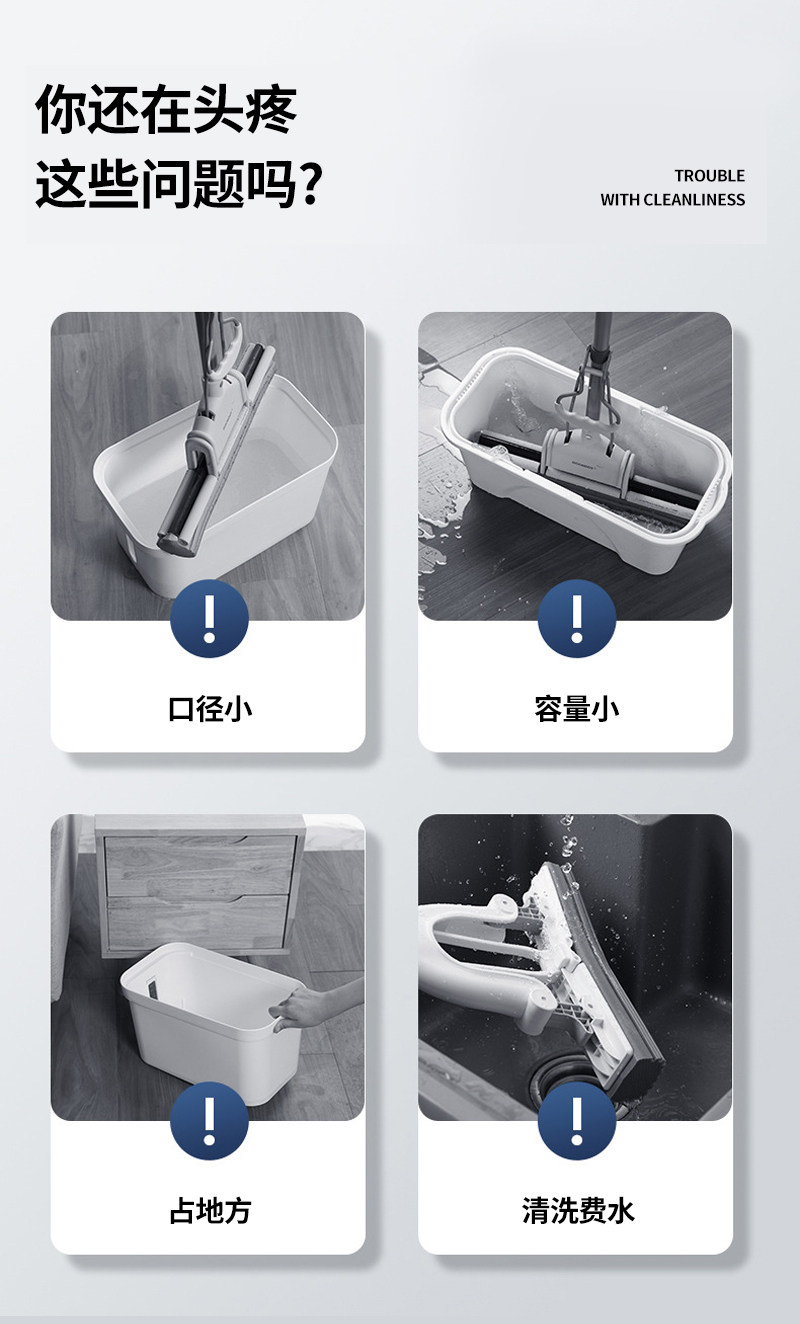 你还在头疼
这些问题吗？

TROUBLE
WITH CLEANLINESS

!
口径小

!
容量小

!
占地方

!
清洗费水