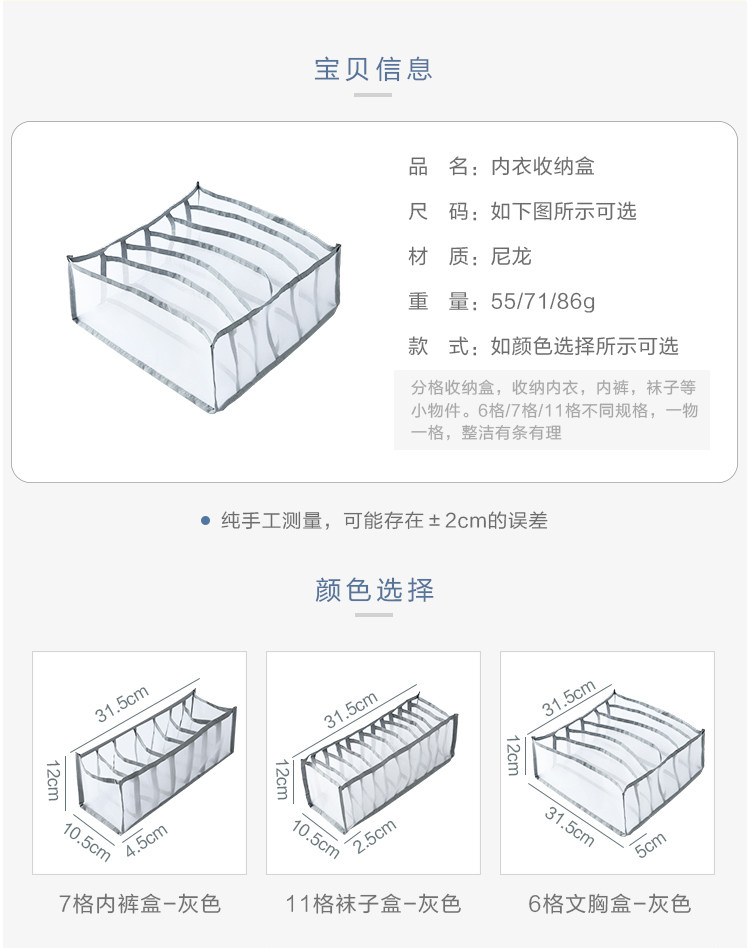 宝贝信息

品　名：内衣收纳盒

尺　码：如下图所示可选

材　质：尼龙

重　量：55/71/86g

款　式：如颜色选择所示可选

分格收纳盒，收纳内衣，内裤，袜子等小物件。6格/7格/11格不同规格，一物一格，整洁有条有理

纯手工测量，可能存在±2cm的误差

颜色选择

31.5cm
12cm
10.5cm
4.5cm

7格内裤盒-灰色

31.5cm
12cm
10.5cm
2.5cm

11格袜子盒-灰色

31.5cm
12cm
31.5cm
5cm

6格文胸盒-灰色