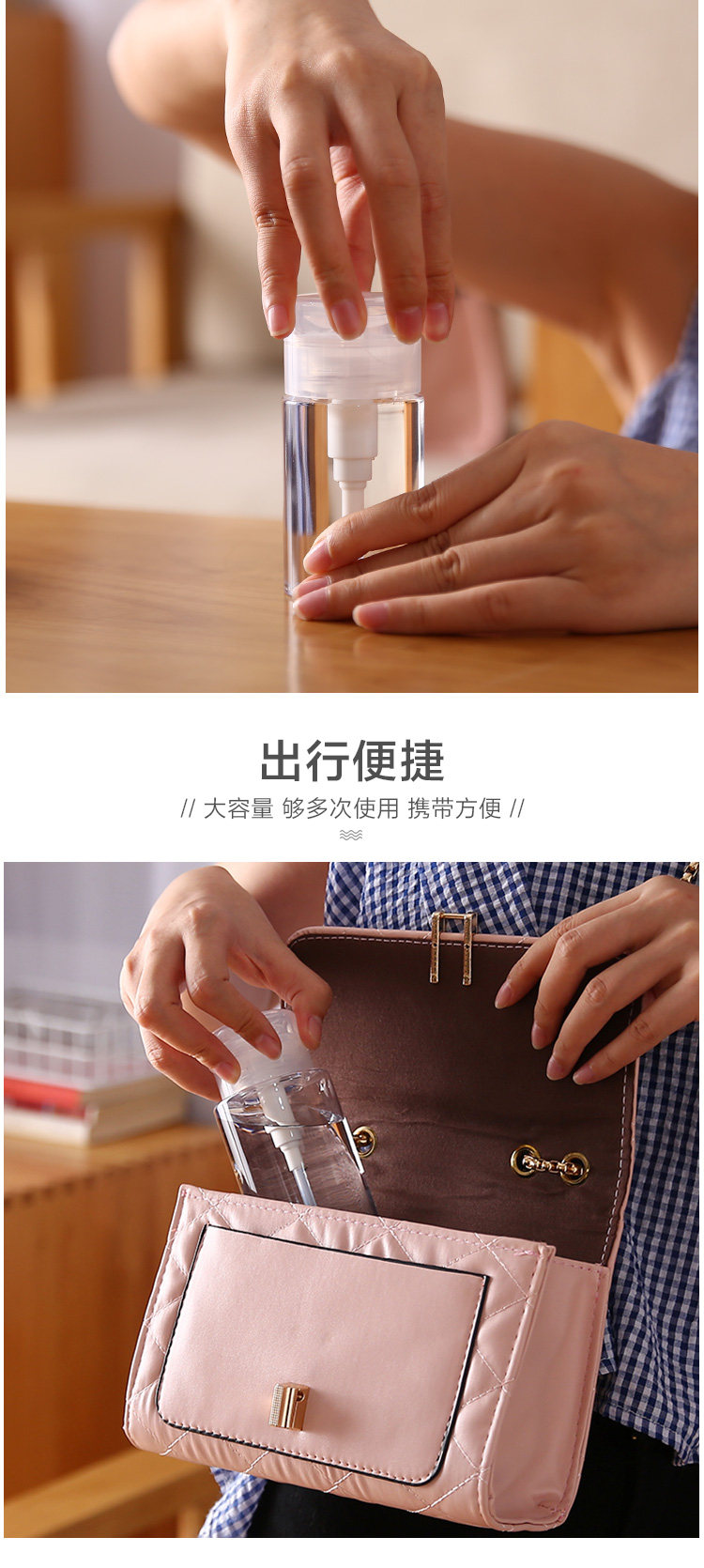 出行便捷

// 大容量 够多次使用 携带方便 //