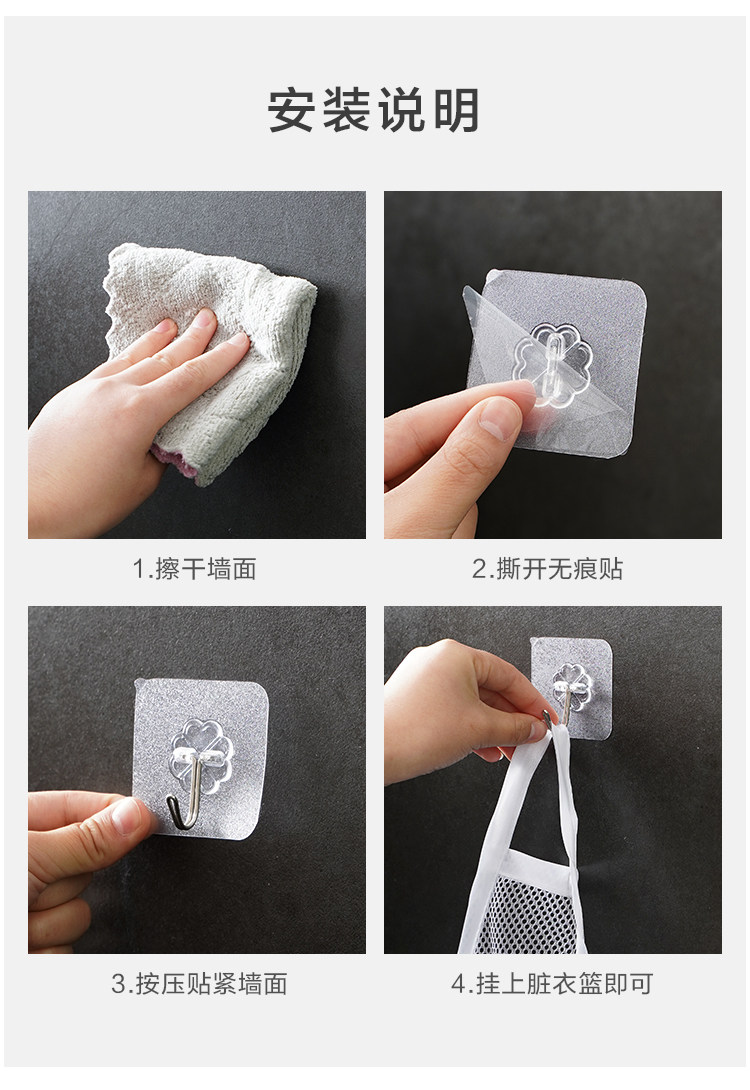 安装说明

1.擦干墙面

2.撕开无痕贴

3.按压贴紧墙面

4.挂上脏衣篮即可