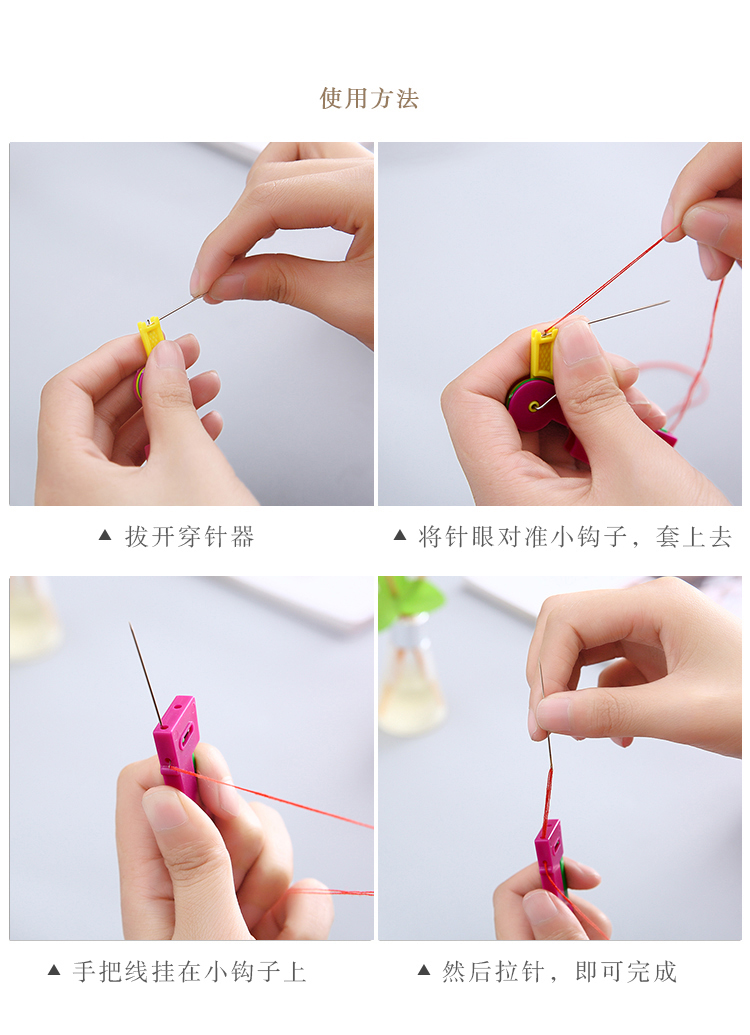 使用方法

▲ 拔开穿针器

▲ 将针眼对准小钩子，套上去

▲ 手把线挂在小钩子上

▲ 然后拉针，即可完成