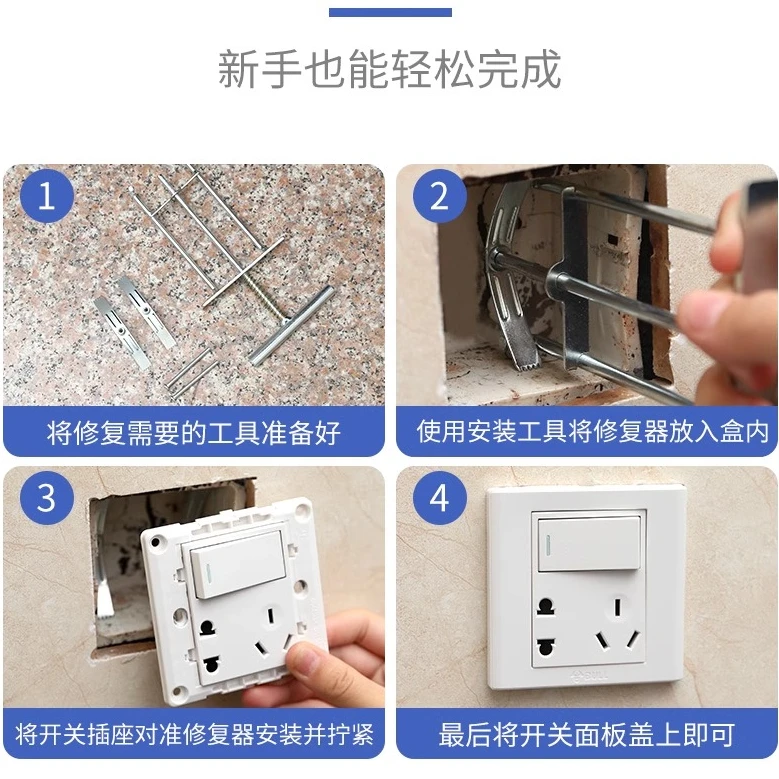 新手也能轻松完成

1
将修复需要的工具准备好

2
使用安装工具将修复器放入盒内

3
将开关插座对准修复器安装并拧紧

4
BULL
最后将开关面板盖上即可